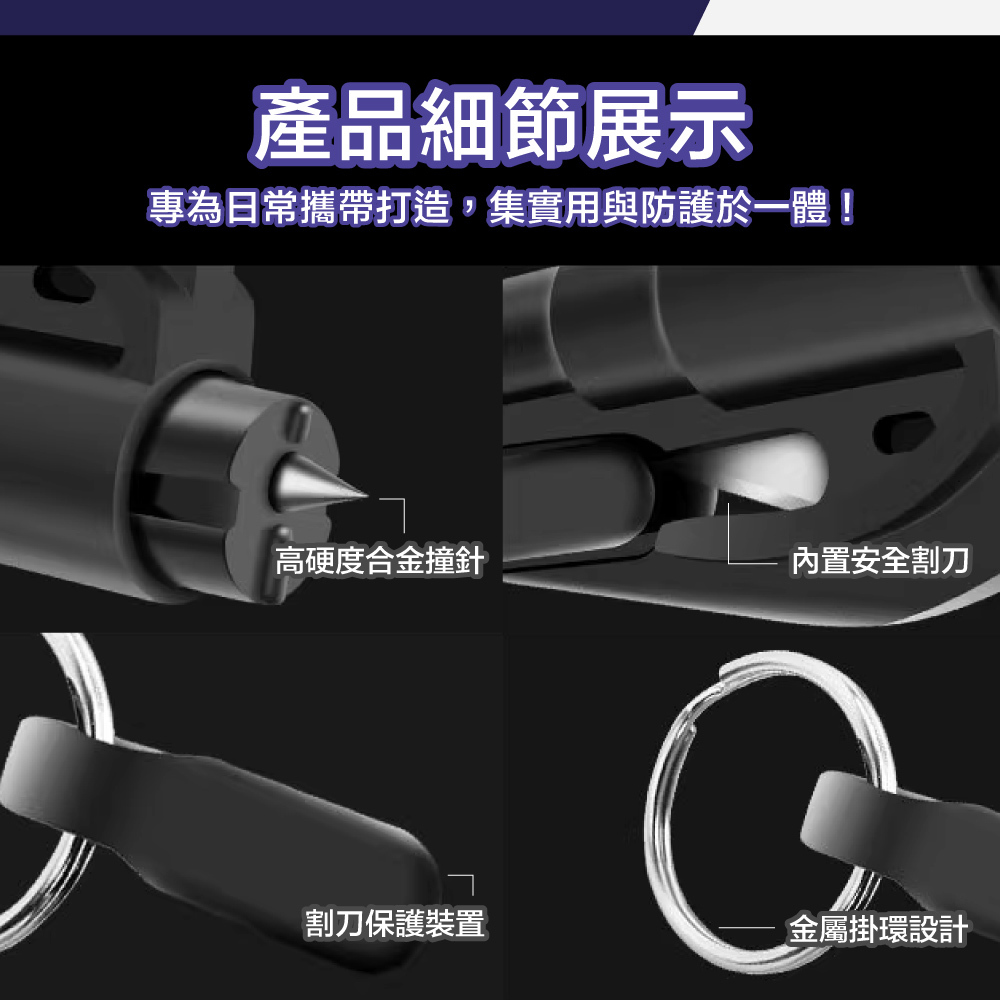 產品細節展示

專為日常攜帶打造，集實用與防護於一體！

高硬度合金撞針

內置安全割刀

割刀保護裝置

金屬掛環設計