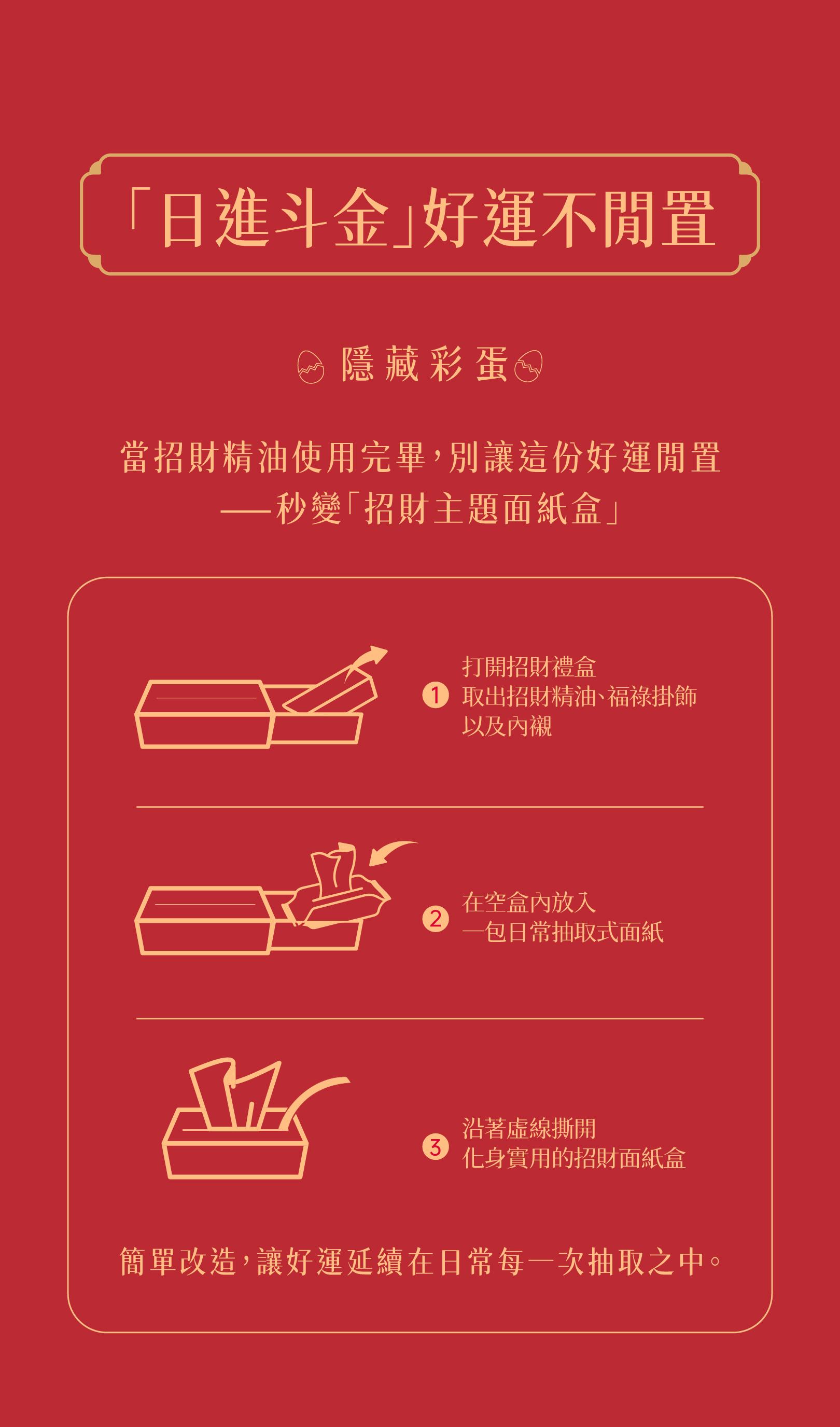 「日進斗金」好運不閒置

隱藏彩蛋

當招財精油使用完畢，別讓這份好運閒置
——秒變「招財主題面紙盒」

1 打開招財禮盒
取出招財精油、福祿掛飾
以及內襯

2 在空盒內放入
一包日常抽取式面紙

3 沿著虛線撕開
化身實用的招財面紙盒

簡單改造，讓好運延續在日常每一次抽取之中。