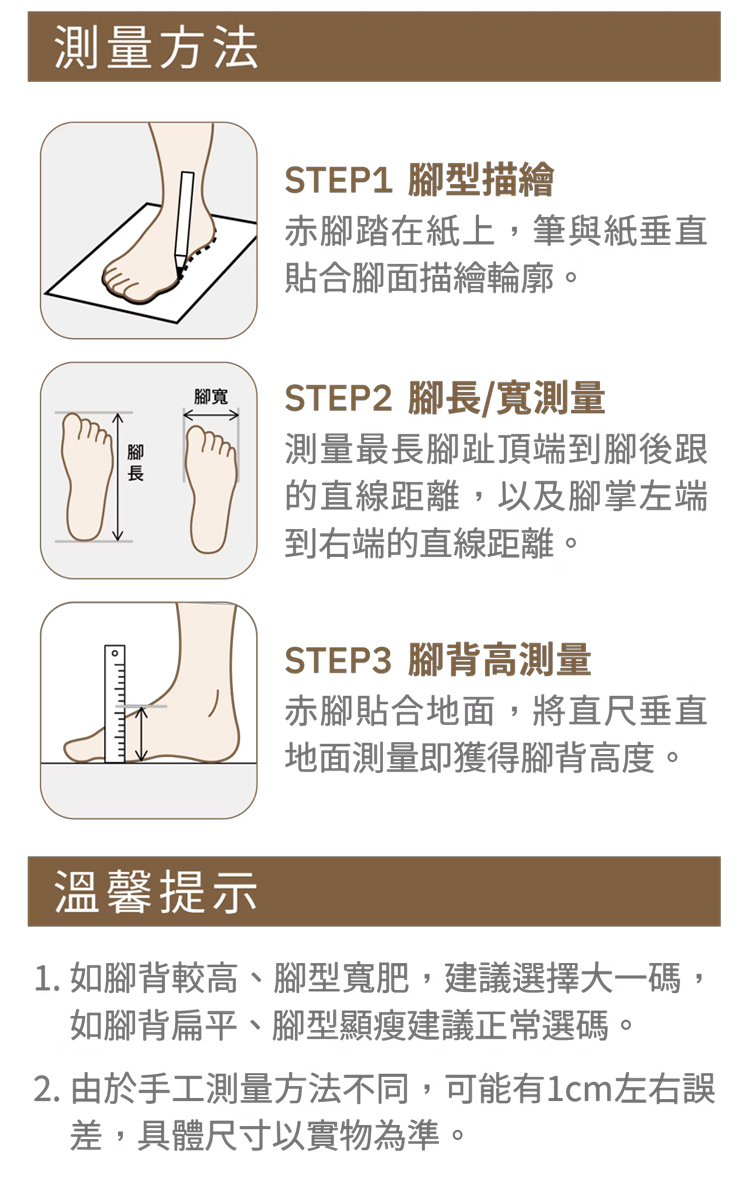 測量方法

STEP1 腳型描繪
赤腳踏在紙上，筆與紙垂直貼合腳面描繪輪廓。

腳寬
腳長

STEP2 腳長/寬測量
測量最長腳趾頂端到腳後跟的直線距離，以及腳掌左端到右端的直線距離。

STEP3 腳背高測量
赤腳貼合地面，將直尺垂直地面測量即獲得腳背高度。

溫馨提示

1. 如腳背較高、腳型寬肥，建議選擇大一碼，如腳背扁平、腳型顯瘦建議正常選碼。

2. 由於手工測量方法不同，可能有1cm左右誤差，具體尺寸以實物為準。