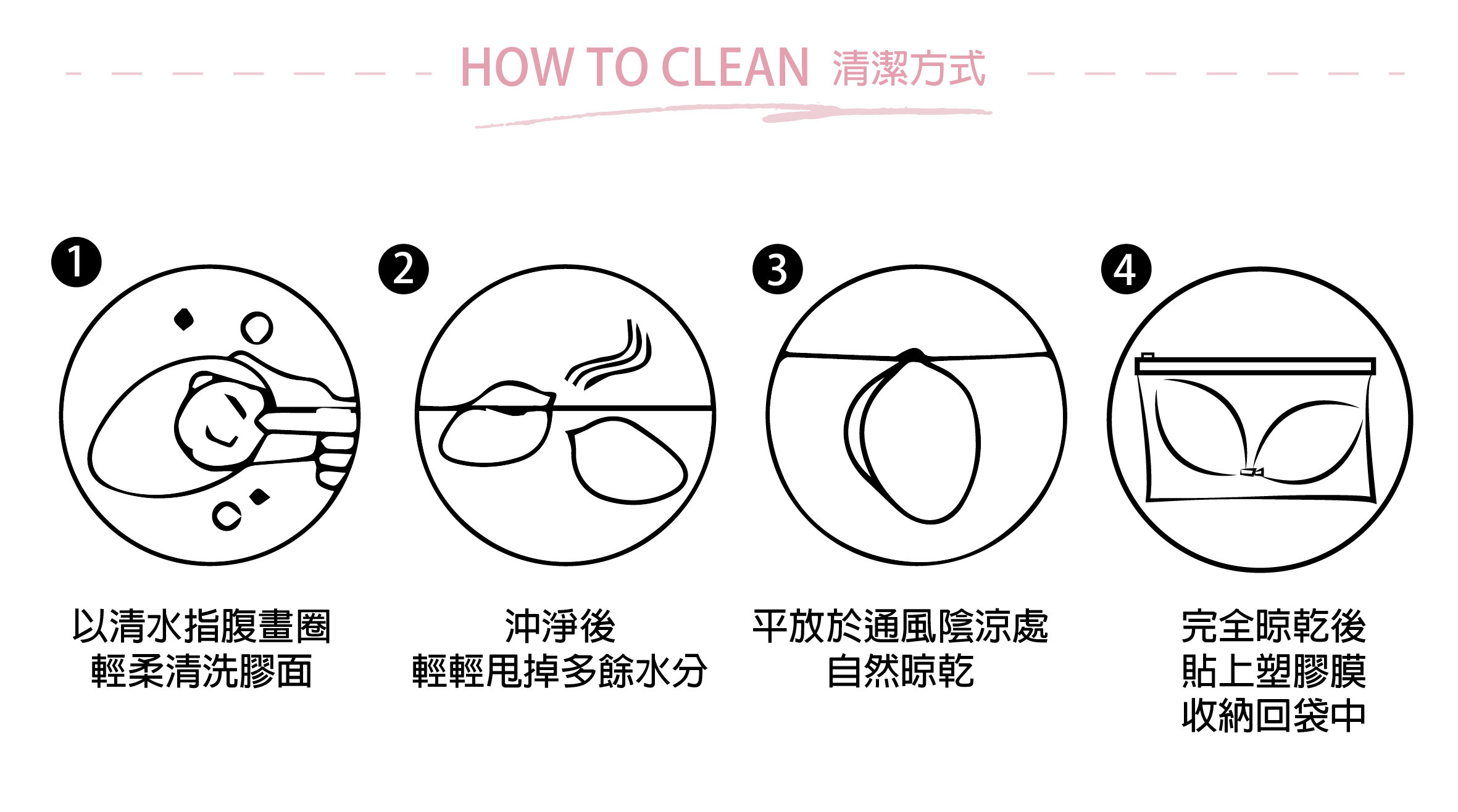 HOW TO CLEAN 清潔方式

1

以清水指腹畫圈
輕柔清洗膠面

2

沖淨後
輕輕甩掉多餘水分

3

平放於通風陰涼處
自然晾乾

4

完全晾乾後
貼上塑膠膜
收納回袋中