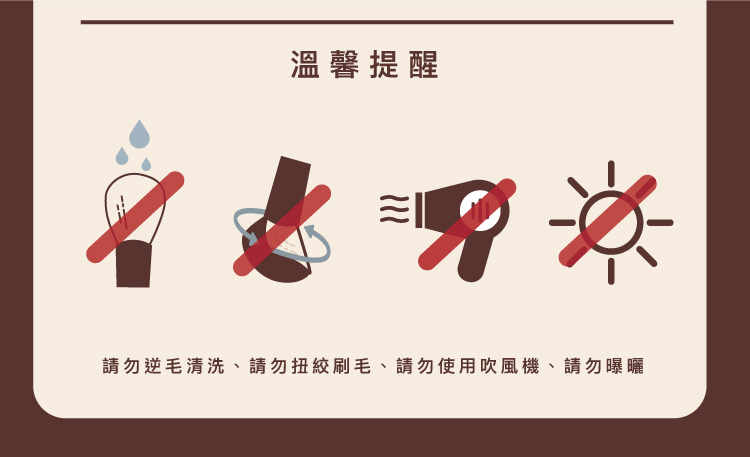 溫馨提醒

請勿逆毛清洗、請勿扭絞刷毛、請勿使用吹風機、請勿曝曬