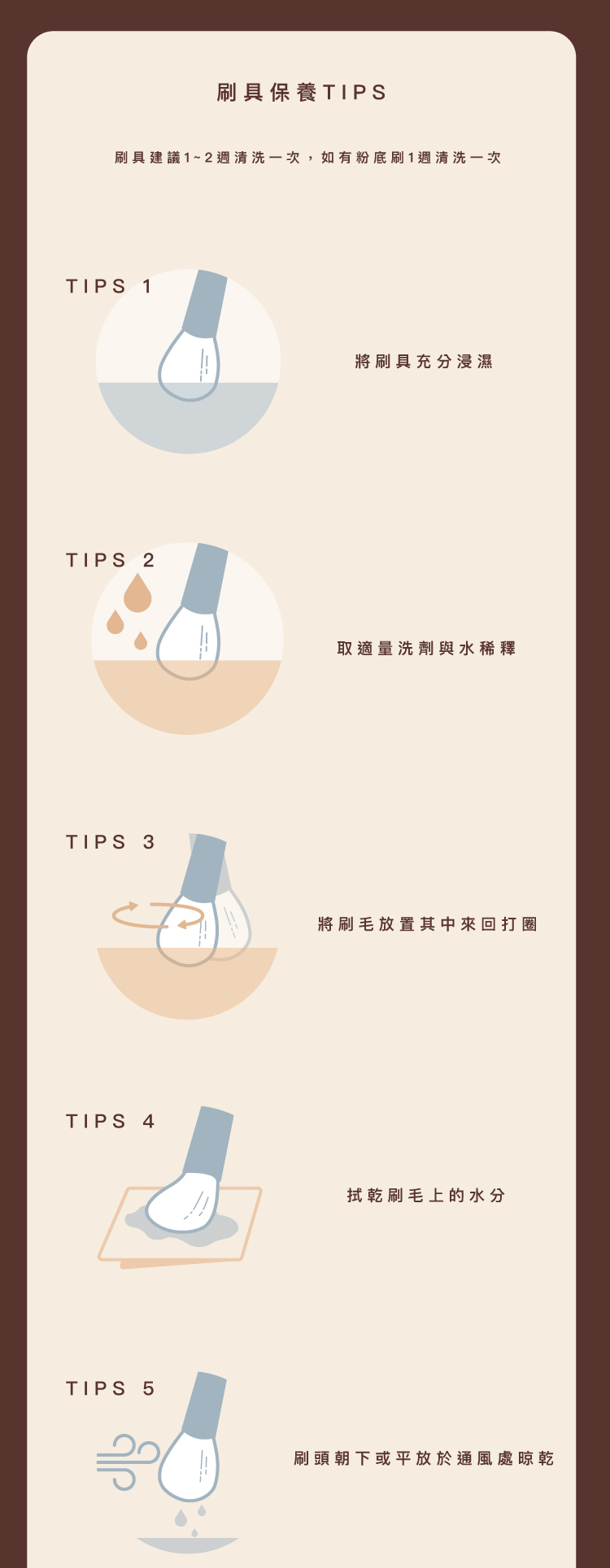 刷具保養TIPS

刷具建議1~2週清洗一次，如有粉底刷1週清洗一次

TIPS 1

將刷具充分浸濕

TIPS 2

取適量洗劑與水稀釋

TIPS 3

將刷毛放置其中來回打圈

TIPS 4

拭乾刷毛上的水分

TIPS 5

刷頭朝下或平放於通風處晾乾