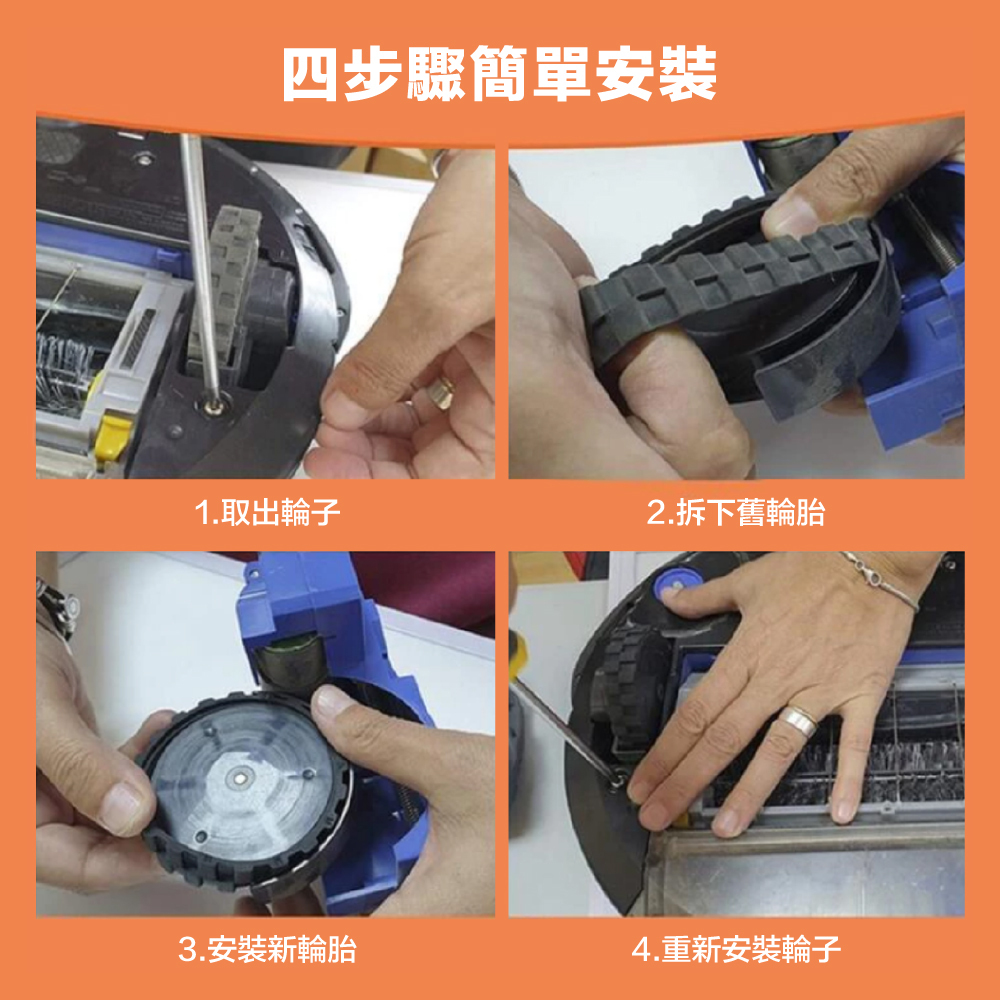 四步驟簡單安裝

1.取出輪子

2.拆下舊輪胎

3.安裝新輪胎

4.重新安裝輪子