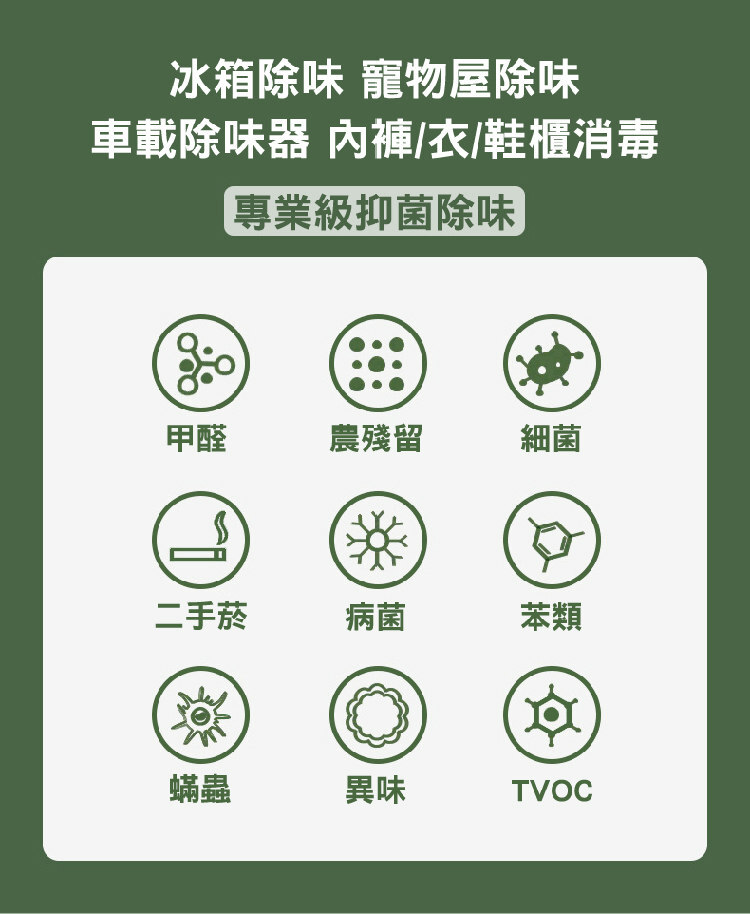 冰箱除味 寵物屋除味
車載除味器 內褲/衣/鞋櫃消毒

專業級抑菌除味

甲醛
農殘留
細菌

二手菸
病菌
苯類

蟎蟲
異味
TVOC