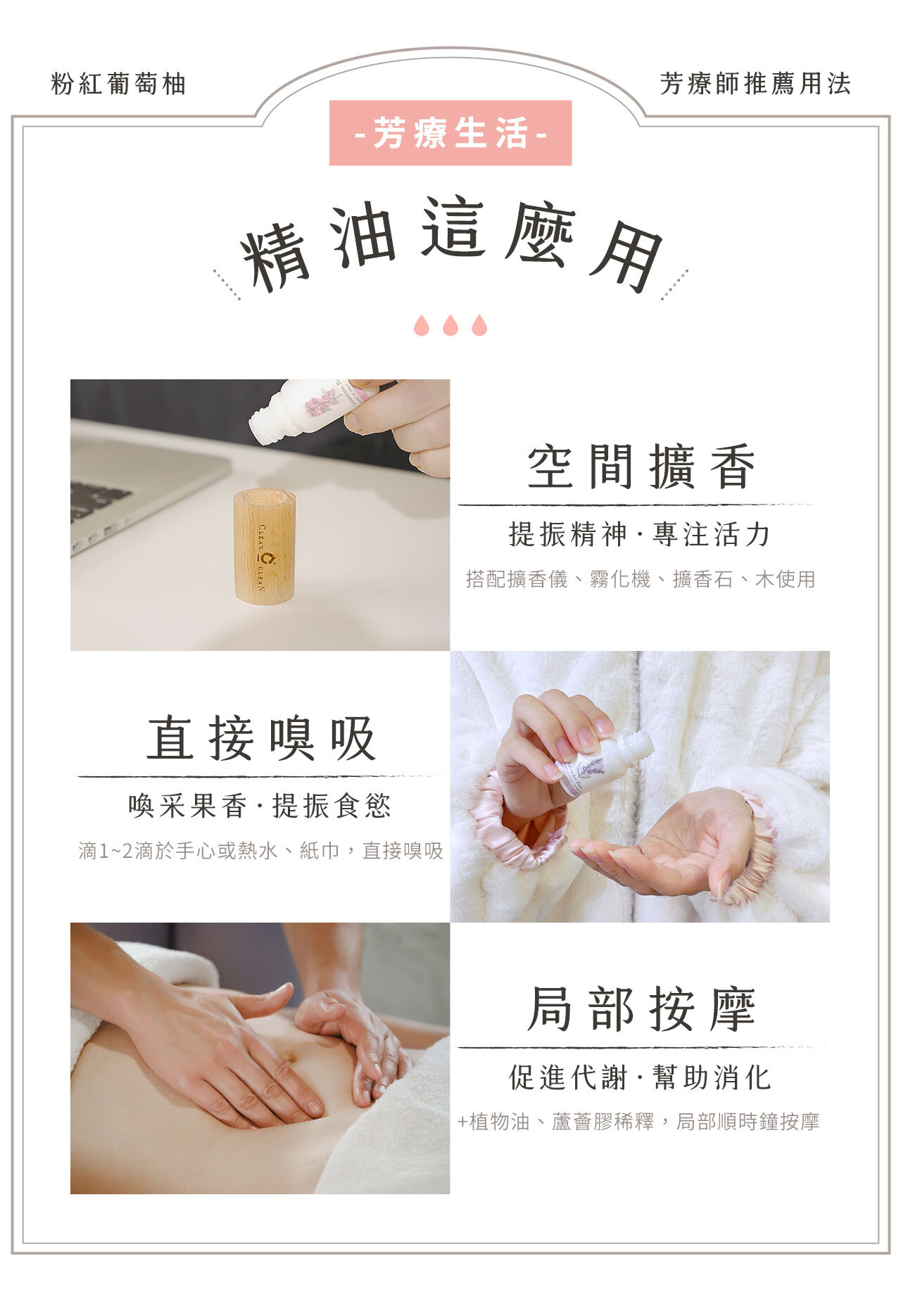 粉紅葡萄柚

芳療師推薦用法

-芳療生活-

精油這麼用

CLEAN CLEAN

空間擴香

提振精神·專注活力

搭配擴香儀、霧化機、擴香石、木使用

直接嗅吸

喚采果香·提振食慾

滴1~2滴於手心或熱水、紙巾，直接嗅吸

局部按摩

促進代謝·幫助消化

+植物油、蘆薈膠稀釋，局部順時鐘按摩