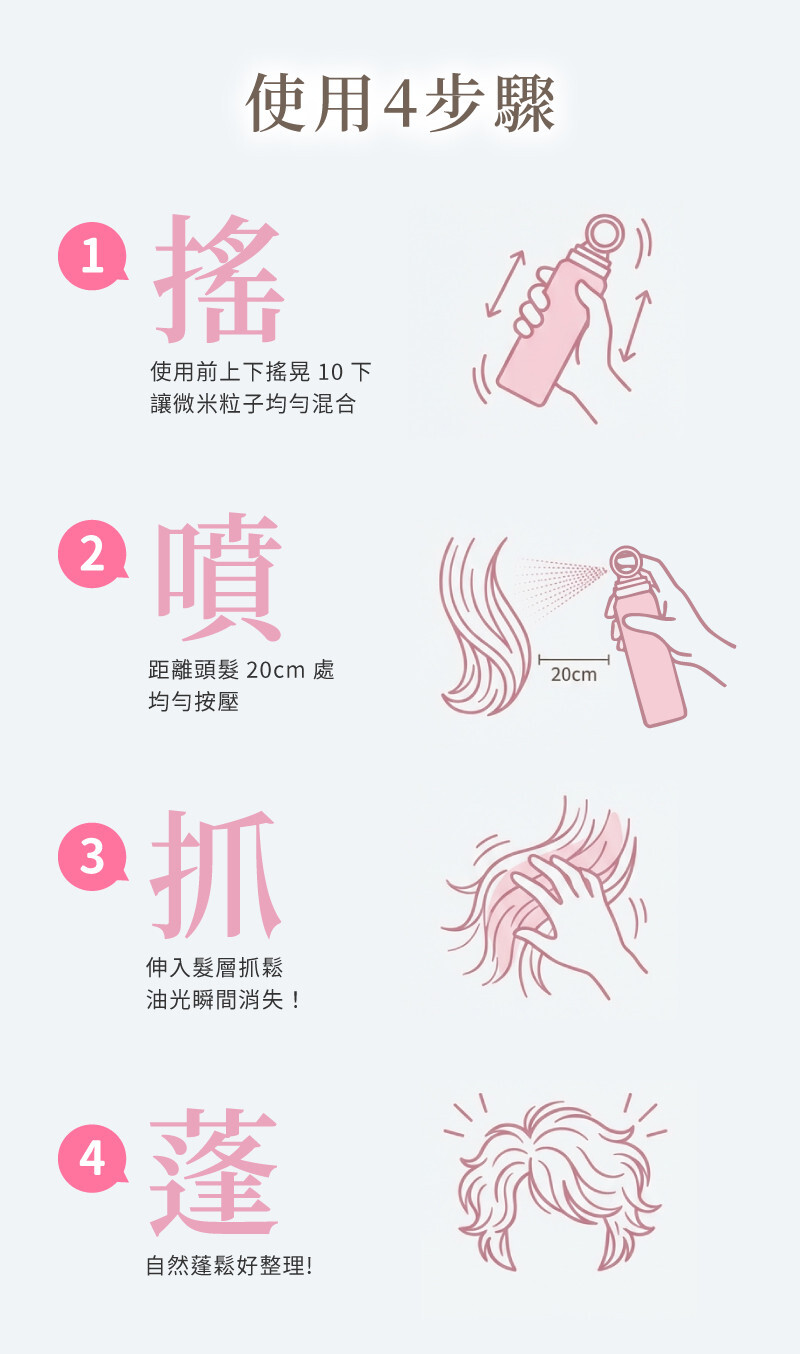 使用4步驟

1
搖
使用前上下搖晃 10 下
讓微米粒子均勻混合

2
噴
距離頭髮 20cm 處
均勻按壓

20cm

3
抓
伸入髮層抓鬆
油光瞬間消失！

4
蓬
自然蓬鬆好整理!