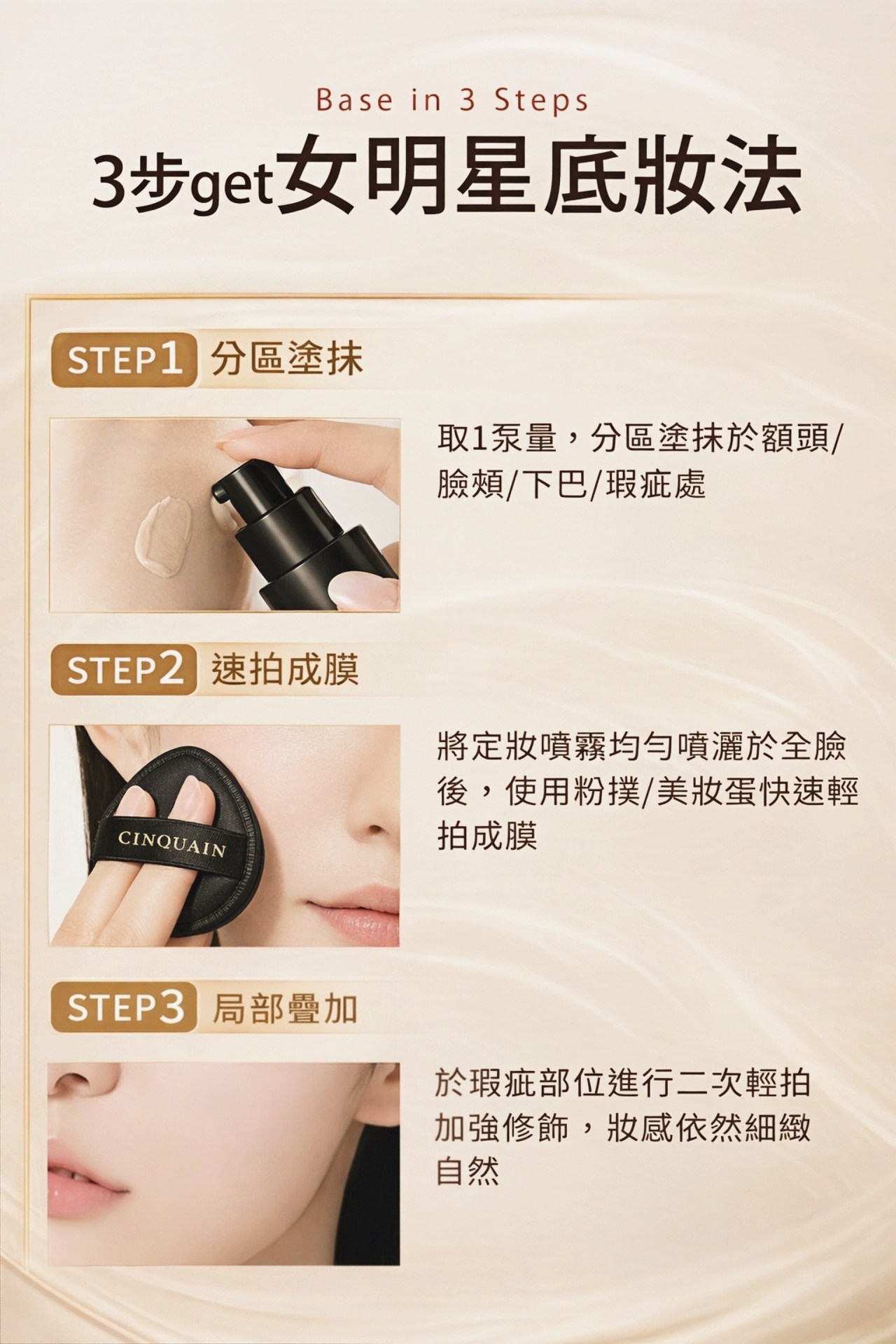 Base in 3 Steps

3步get女明星底妝法

STEP1 分區塗抹

取1泵量，分區塗抹於額頭/臉頰/下巴/瑕疵處

STEP2 速拍成膜

CINQUAIN

將定妝噴霧均勻噴灑於全臉後，使用粉撲/美妝蛋快速輕拍成膜

STEP3 局部疊加

於瑕疵部位進行二次輕拍加強修飾，妝感依然細緻自然