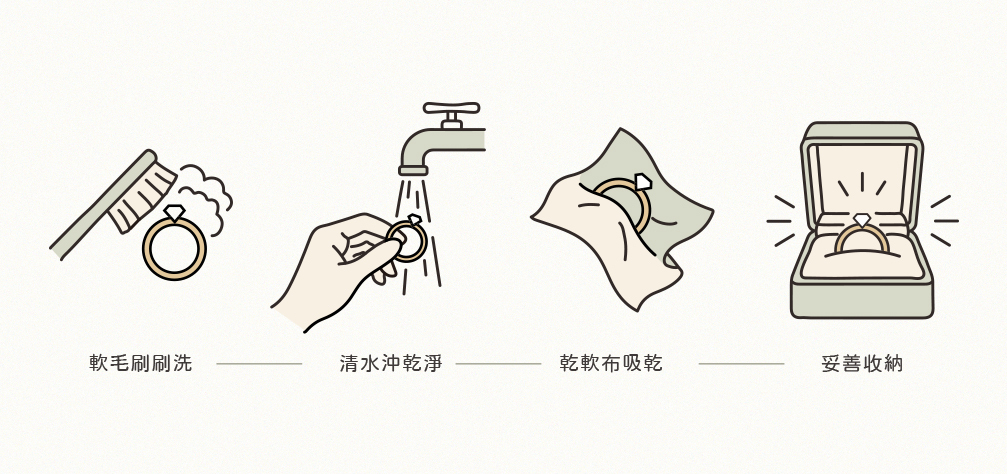 軟毛刷刷洗

清水沖乾淨

乾軟布吸乾

妥善收納