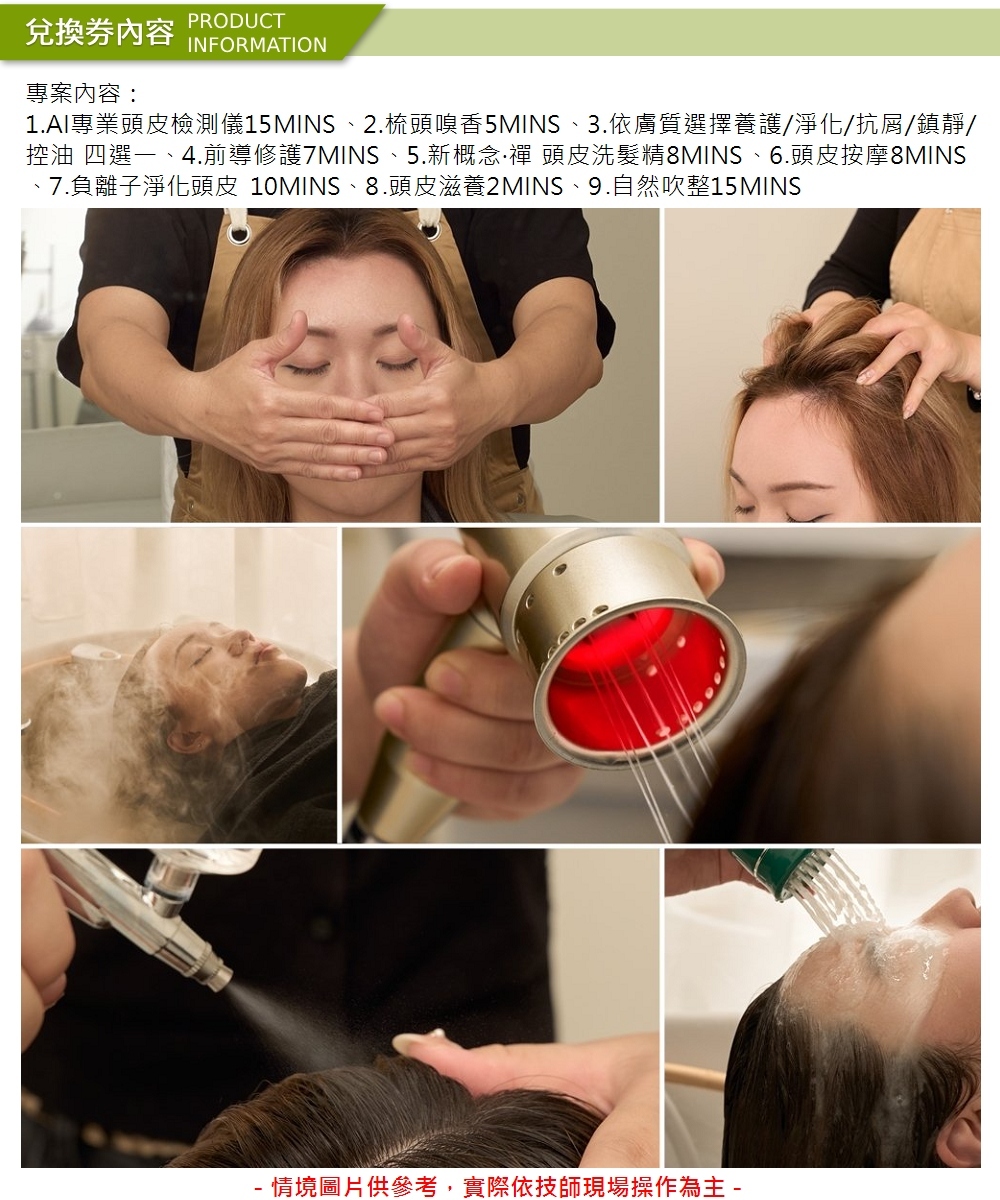 兌換券內容 PRODUCT INFORMATION

專案內容：
1.AI專業頭皮檢測儀15MINS、2.梳頭嗅香5MINS、3.依膚質選擇養護/淨化/抗屑/鎮靜/控油 四選一、4.前導修護7MINS、5.新概念·禪 頭皮洗髮精8MINS、6.頭皮按摩8MINS、7.負離子淨化頭皮 10MINS、8.頭皮滋養2MINS、9.自然吹整15MINS

- 情境圖片供參考，實際依技師現場操作為主 -