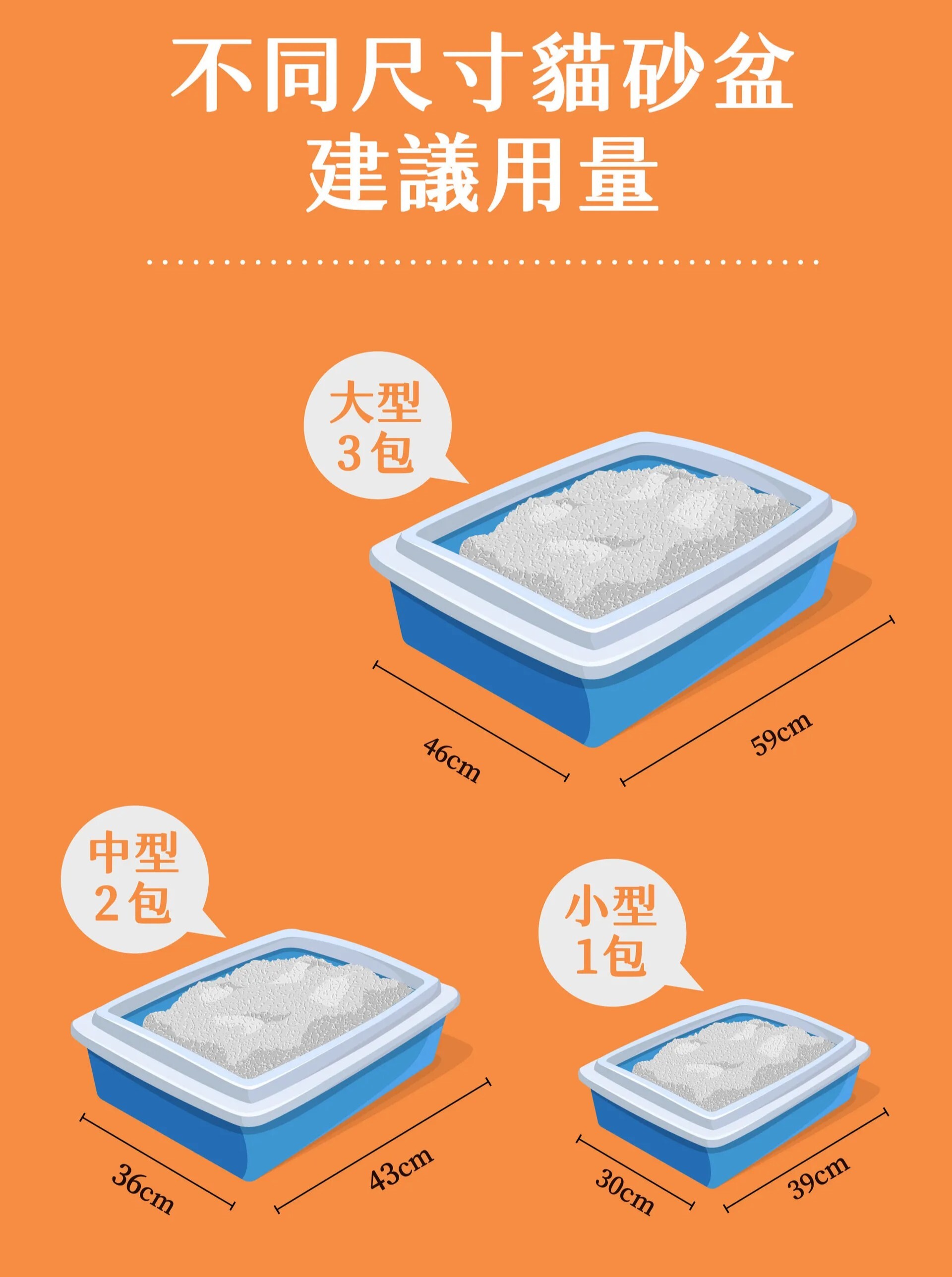 不同尺寸貓砂盆
建議用量

大型
3包

46cm

59cm

中型
2包

36cm

43cm

小型
1包

30cm

39cm