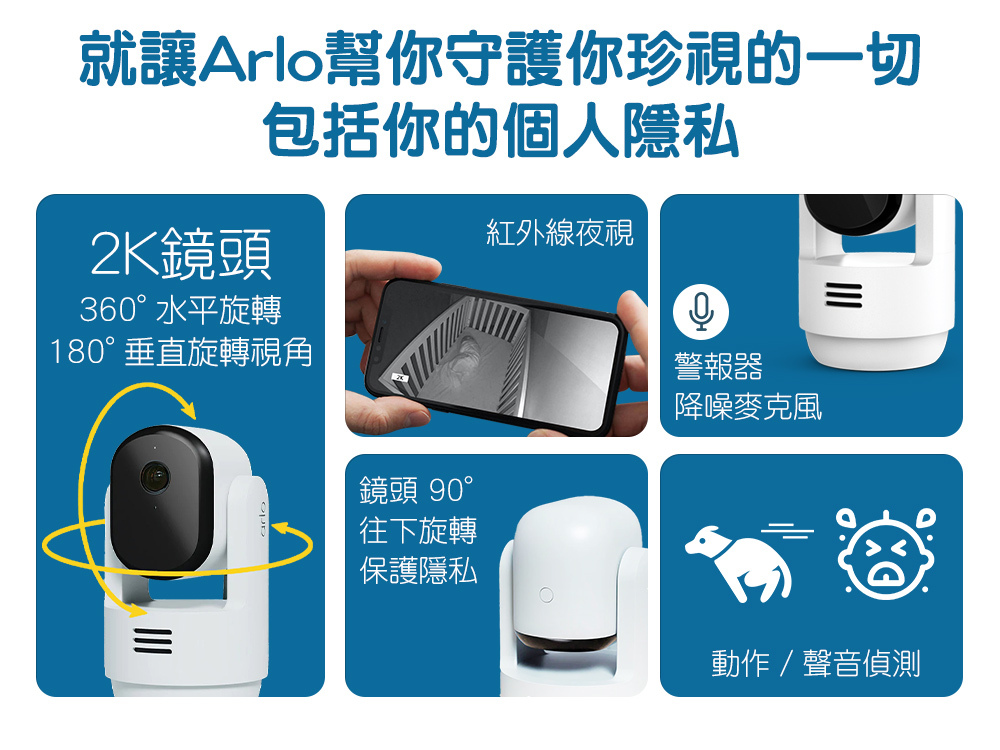 就讓Arlo幫你守護你珍視的一切
包括你的個人隱私

2K鏡頭
360° 水平旋轉
180° 垂直旋轉視角

arlo

紅外線夜視

2K

警報器
降噪麥克風

鏡頭 90°
往下旋轉
保護隱私

動作 / 聲音偵測