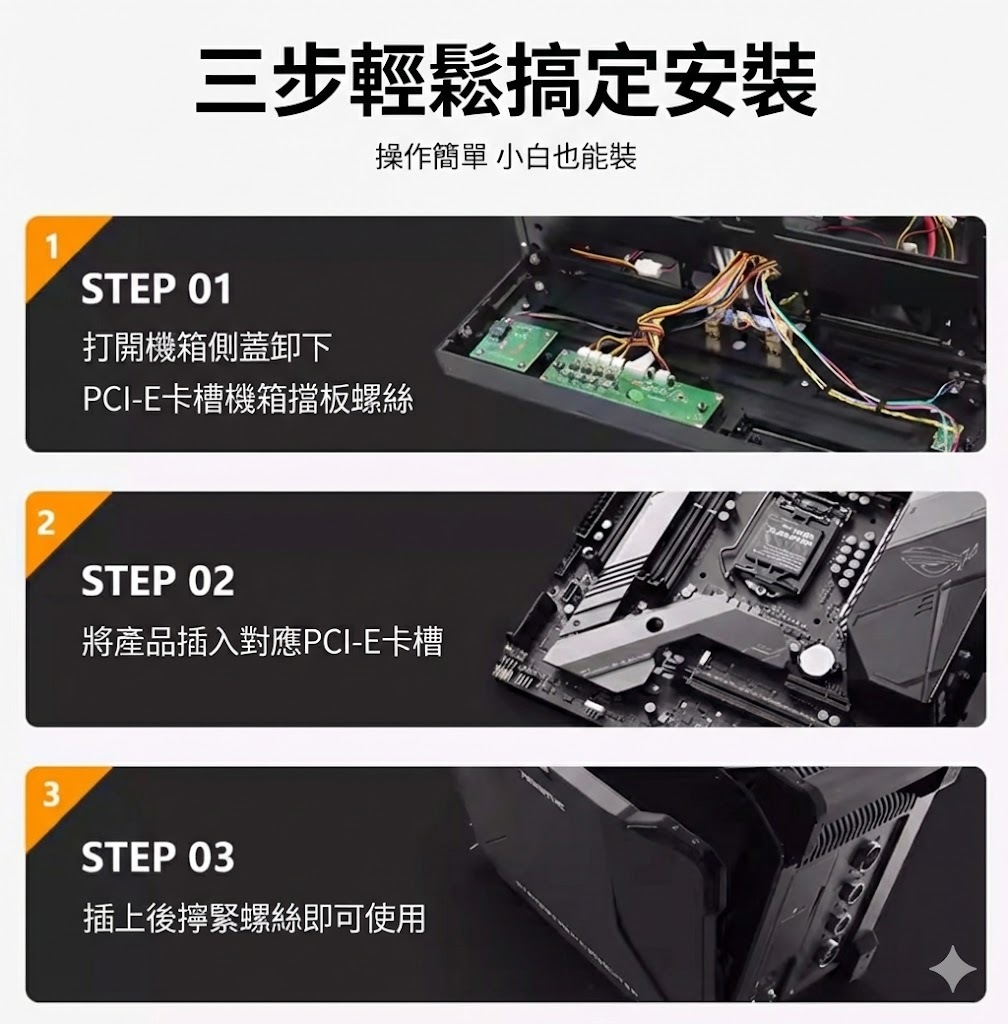 三步輕鬆搞定安裝

操作簡單 小白也能裝

1

STEP 01

打開機箱側蓋卸下
PCI-E卡槽機箱擋板螺絲

2

STEP 02

將產品插入對應PCI-E卡槽

3

STEP 03

插上後擰緊螺絲即可使用