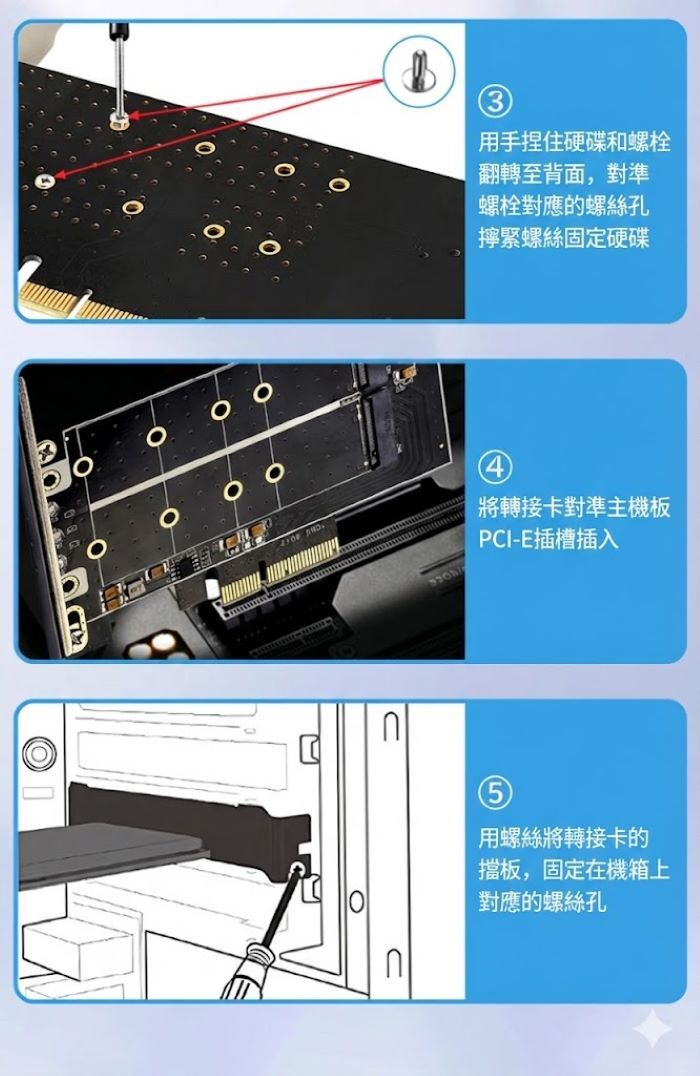 ③
用手捏住硬碟和螺栓翻轉至背面，對準螺栓對應的螺絲孔擰緊螺絲固定硬碟

④
將轉接卡對準主機板PCI-E插槽插入

⑤
用螺絲將轉接卡的擋板，固定在機箱上對應的螺絲孔