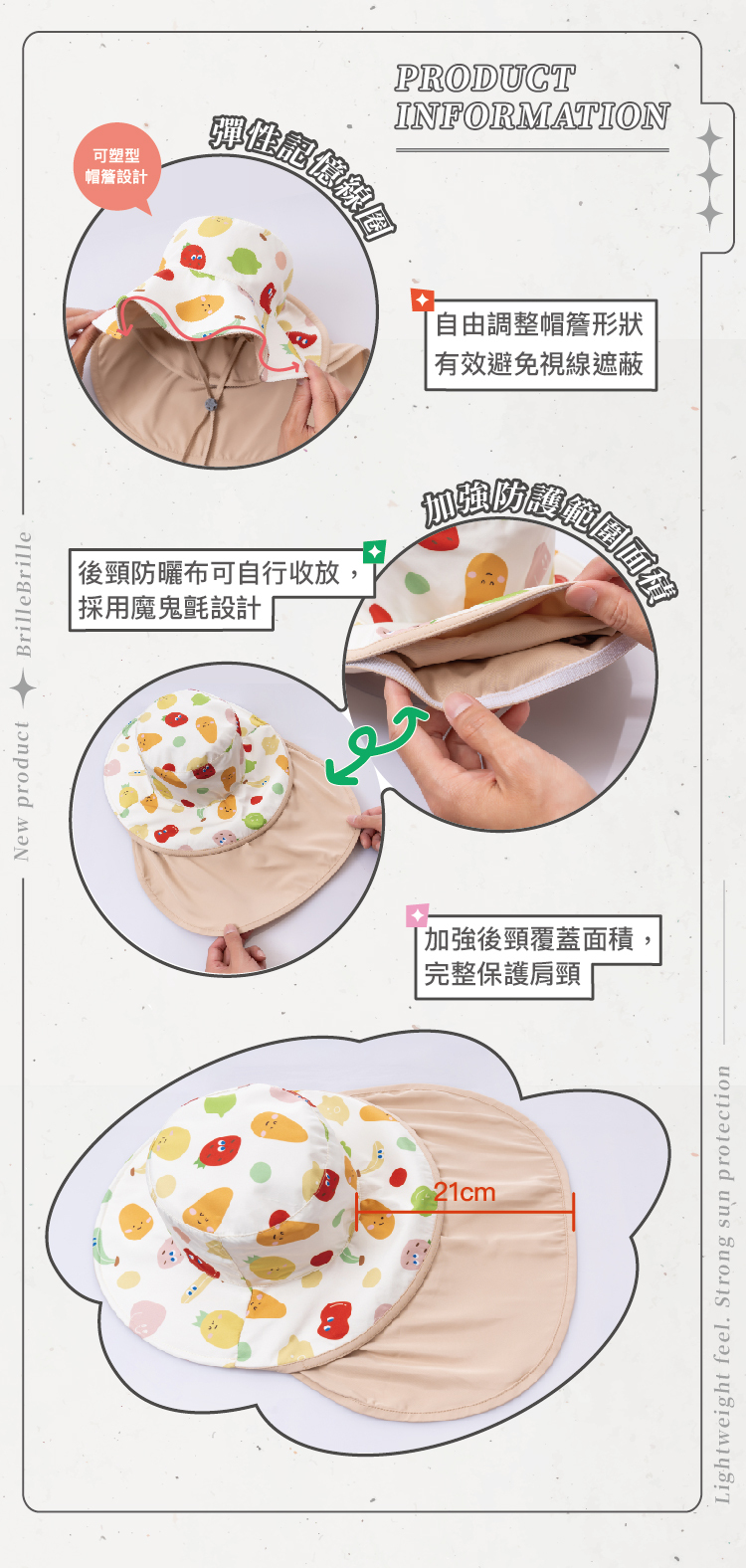 PRODUCT INFORMATION

可塑型
帽簷設計

彈性記憶線圈

自由調整帽簷形狀
有效避免視線遮蔽

加強防護範圍面積

後頸防曬布可自行收放，
採用魔鬼氈設計

加強後頸覆蓋面積，
完整保護肩頸

21cm

New product BrilleBrille

Lightweight feel. Strong sun protection