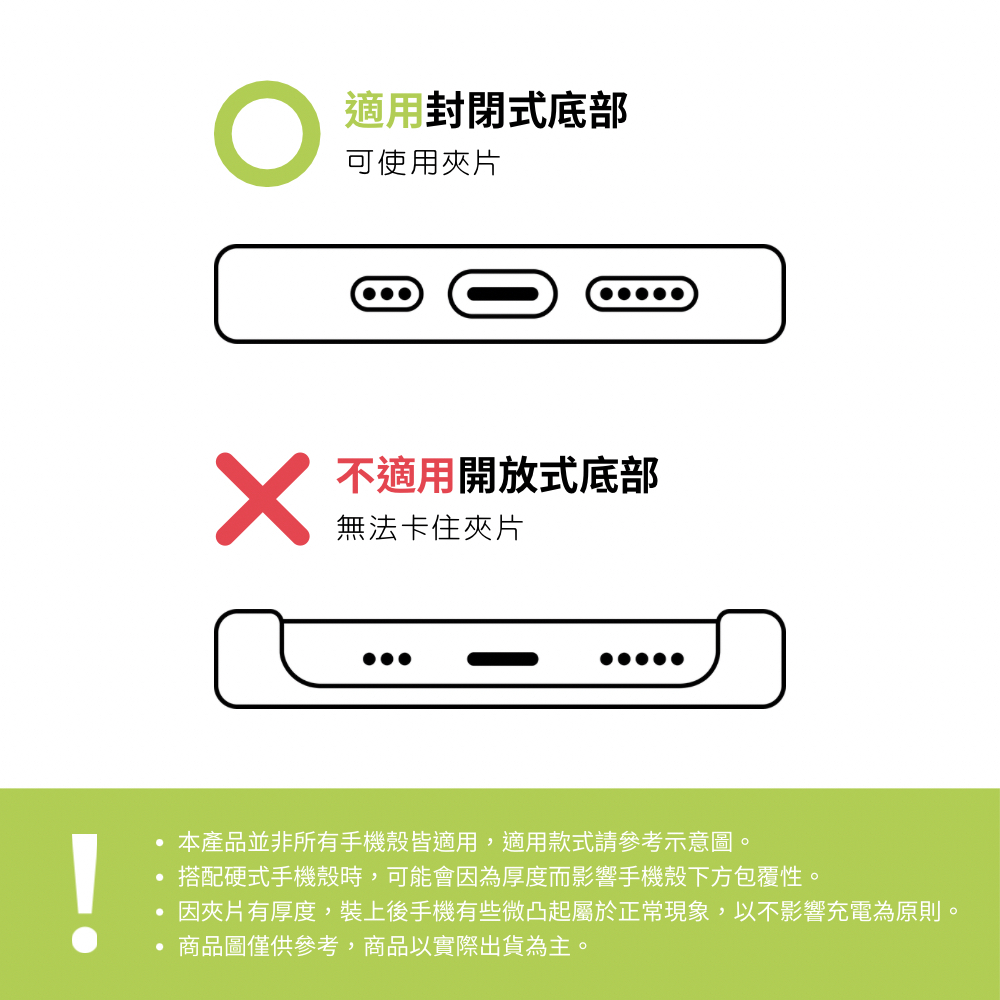 適用封閉式底部
可使用夾片

不適用開放式底部
無法卡住夾片

!
• 本產品並非所有手機殼皆適用，適用款式請參考示意圖。
• 搭配硬式手機殼時，可能會因為厚度而影響手機殼下方包覆性。
• 因夾片有厚度，裝上後手機有些微凸起屬於正常現象，以不影響充電為原則。
• 商品圖僅供參考，商品以實際出貨為主。