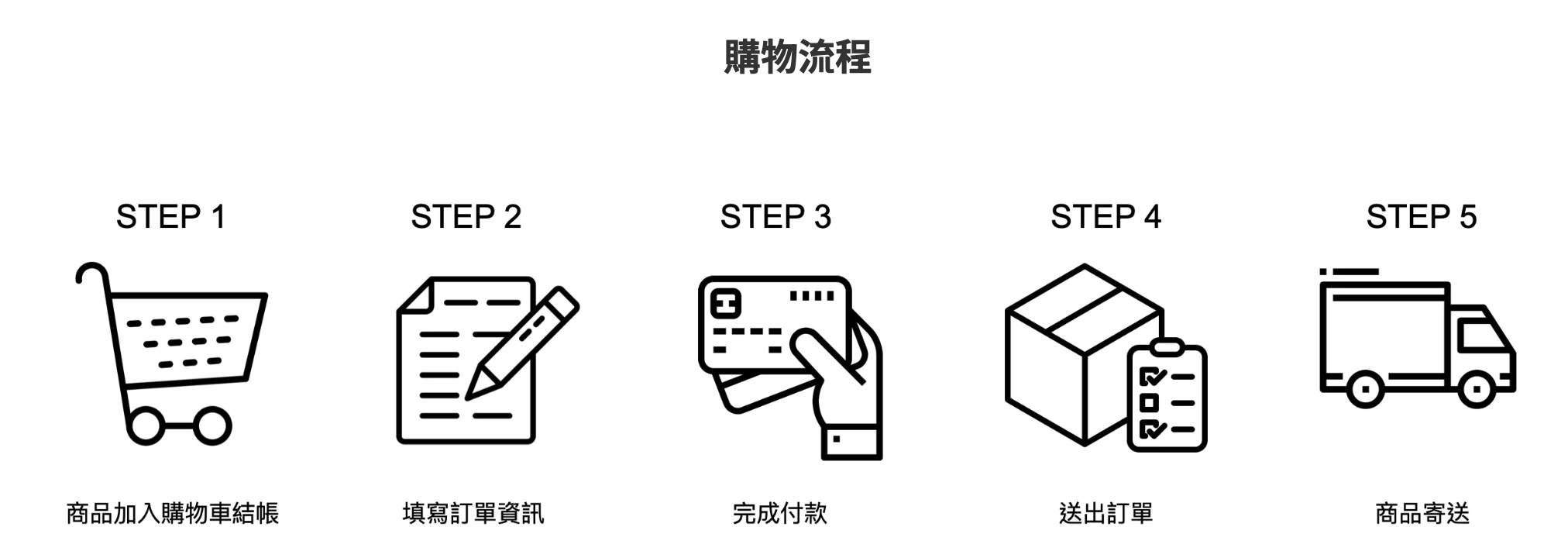 購物流程

STEP 1

商品加入購物車結帳

STEP 2

填寫訂單資訊

STEP 3

完成付款

STEP 4

送出訂單

STEP 5

商品寄送