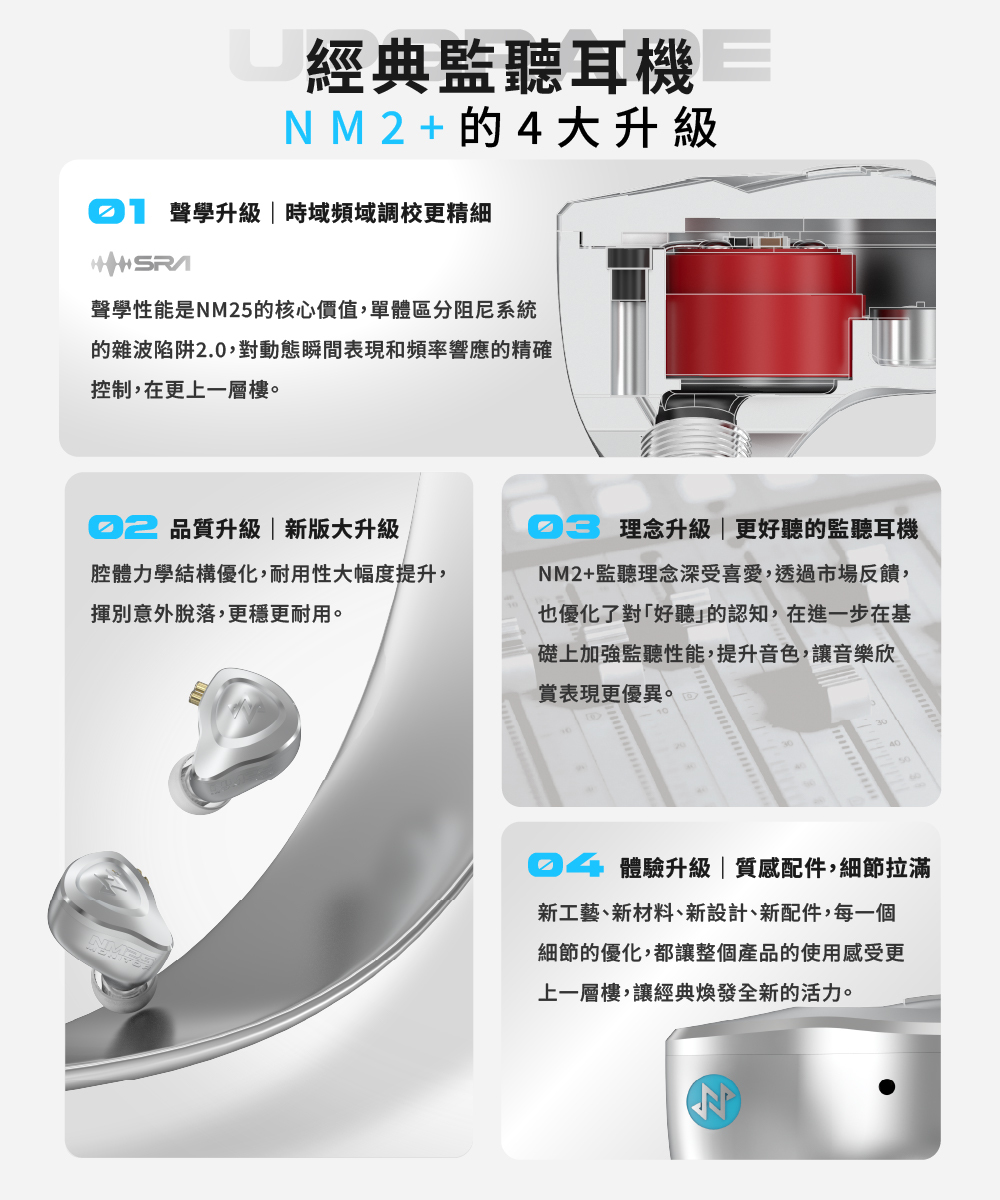 UPGRADE
經典監聽耳機
NM2+的4大升級

01 聲學升級｜時域頻域調校更精細

SRA

聲學性能是NM25的核心價值，單體區分阻尼系統的雜波陷阱2.0，對動態瞬間表現和頻率響應的精確控制，在更上一層樓。

02 品質升級｜新版大升級

腔體力學結構優化，耐用性大幅度提升，揮別意外脫落，更穩更耐用。

03 理念升級｜更好聽的監聽耳機

NM2+監聽理念深受喜愛，透過市場反饋，也優化了對「好聽」的認知，在進一步在基礎上加強監聽性能，提升音色，讓音樂欣賞表現更優異。

04 體驗升級｜質感配件，細節拉滿

新工藝、新材料、新設計、新配件，每一個細節的優化，都讓整個產品的使用感受更上一層樓，讓經典煥發全新的活力。