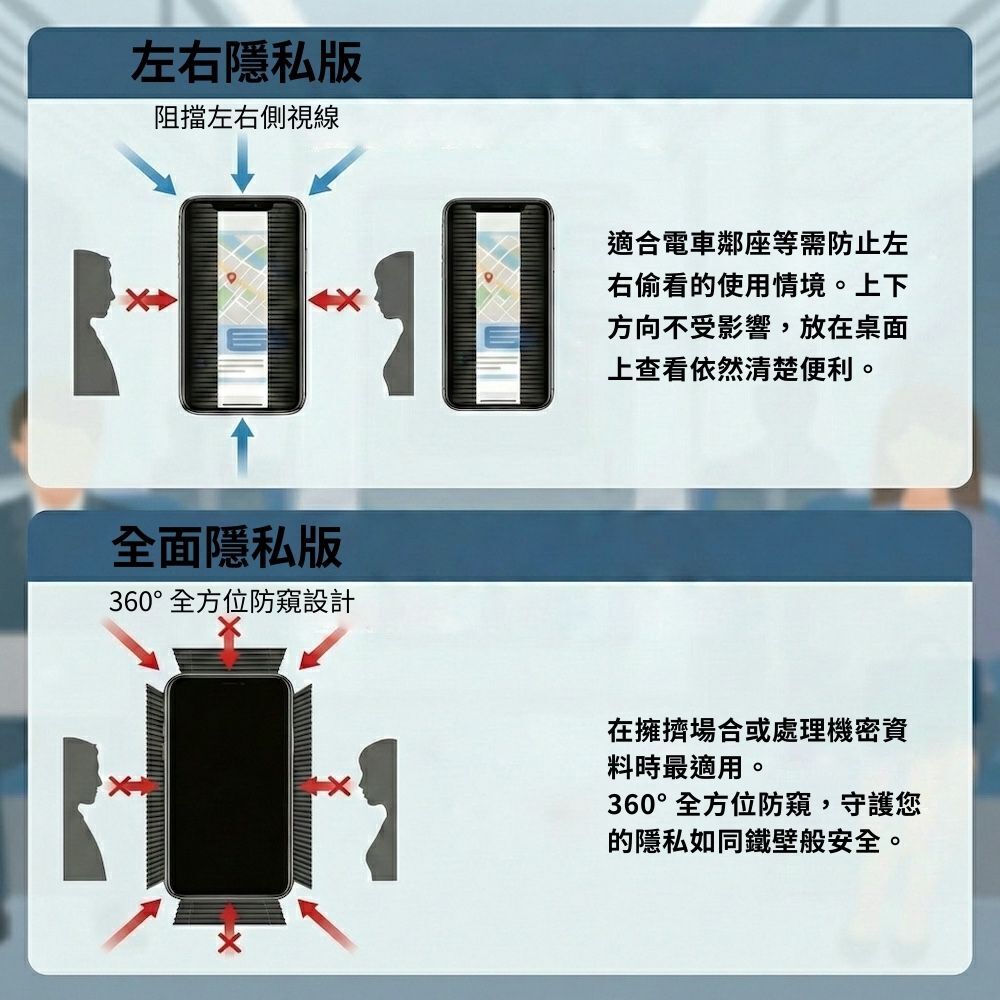 左右隱私版

阻擋左右側視線

適合電車鄰座等需防止左右偷看的使用情境。上下方向不受影響，放在桌面上查看依然清楚便利。

全面隱私版

360° 全方位防窺設計

在擁擠場合或處理機密資料時最適用。
360° 全方位防窺，守護您的隱私如同鐵壁般安全。