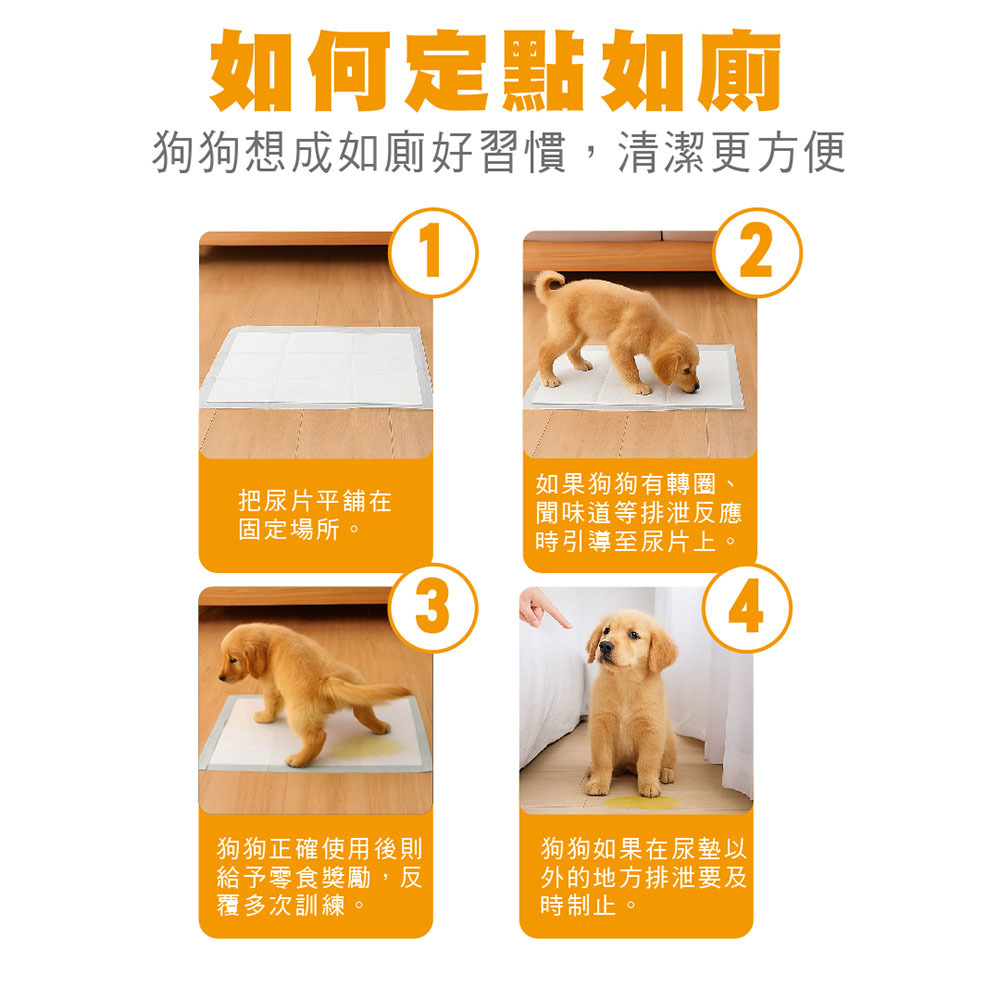 如何定點如廁

狗狗想成如廁好習慣，清潔更方便

1

把尿片平鋪在固定場所。

2

如果狗狗有轉圈、聞味道等排泄反應時引導至尿片上。

3

狗狗正確使用後則給予零食獎勵，反覆多次訓練。

4

狗狗如果在尿墊以外的地方排泄要及時制止。