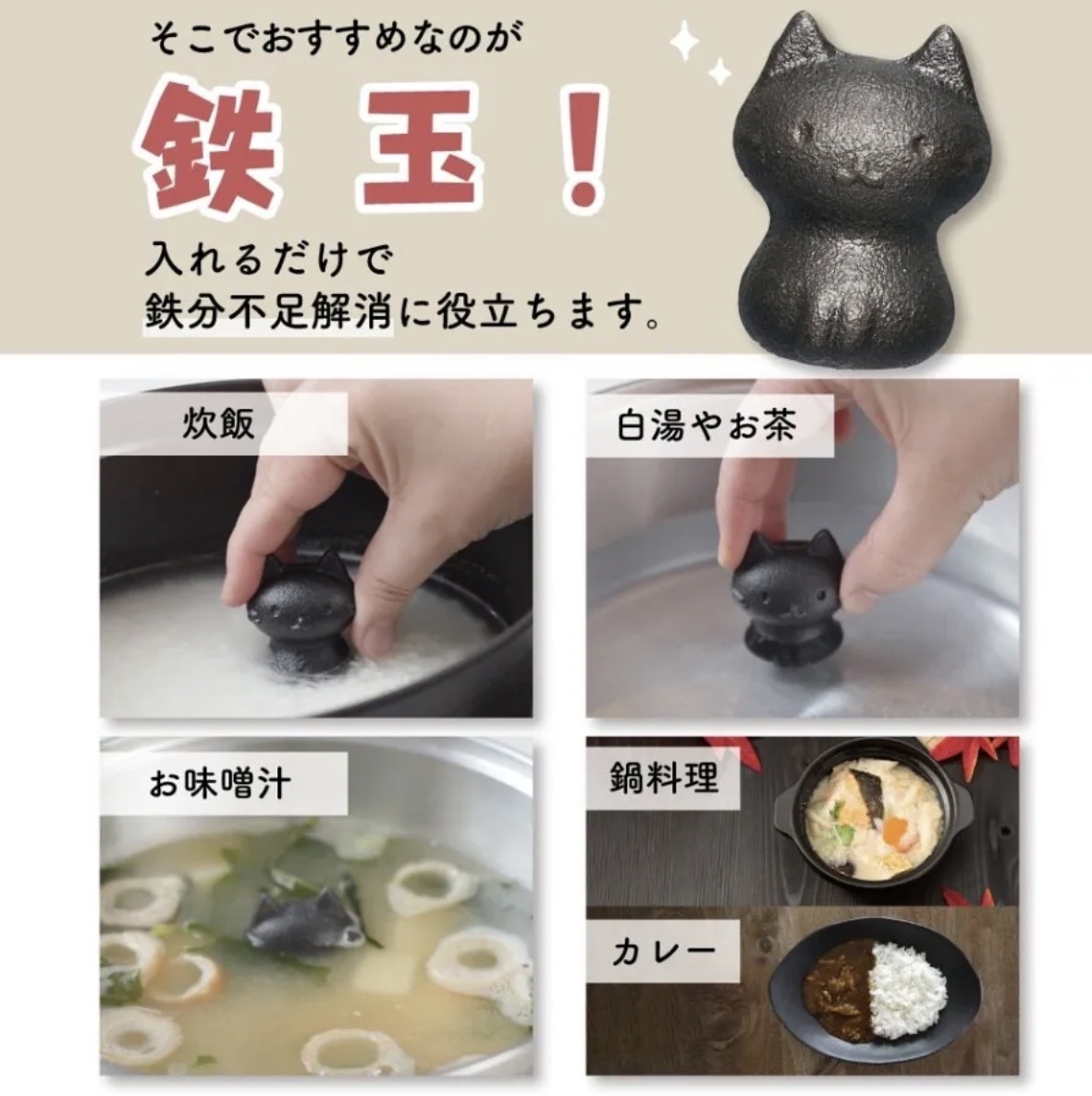 そこでおすすめなのが

鉄玉！

入れるだけで
鉄分不足解消に役立ちます。

炊飯

白湯やお茶

お味噌汁

鍋料理

カレー