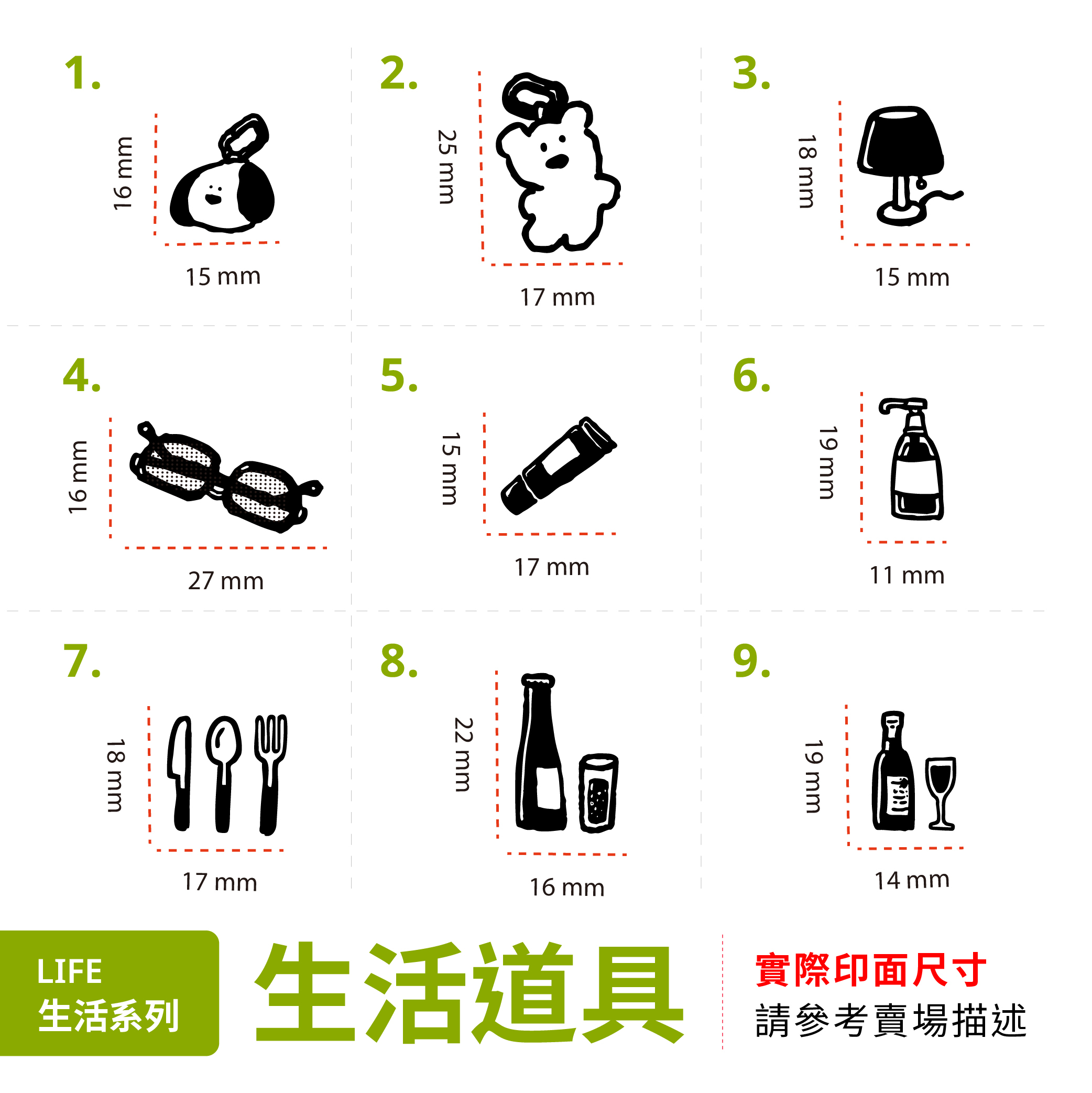 1.
16 mm
15 mm

2.
25 mm
17 mm

3.
18 mm
15 mm

4.
16 mm
27 mm

5.
15 mm
17 mm

6.
19 mm
11 mm

7.
18 mm
17 mm

8.
22 mm
16 mm

9.
19 mm
14 mm

LIFE
生活系列

生活道具

實際印面尺寸
請參考賣場描述