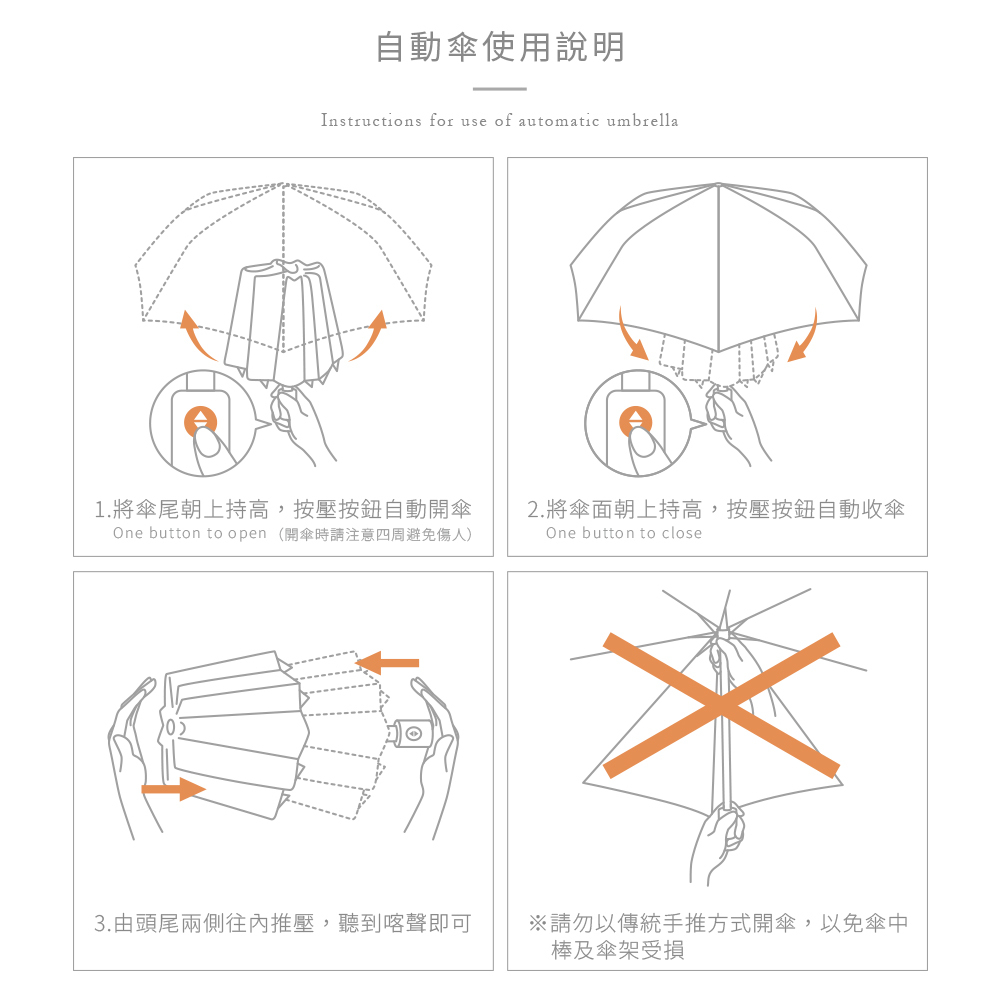 自動傘使用說明

Instructions for use of automatic umbrella

1.將傘尾朝上持高，按壓按鈕自動開傘
One button to open（開傘時請注意四周避免傷人）

2.將傘面朝上持高，按壓按鈕自動收傘
One button to close

3.由頭尾兩側往內推壓，聽到喀聲即可

※請勿以傳統手推方式開傘，以免傘中棒及傘架受損