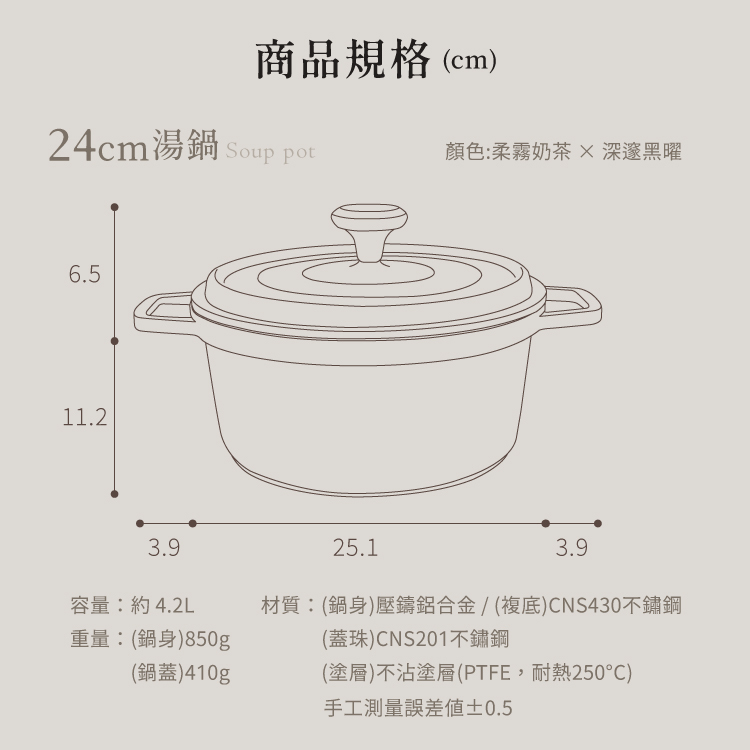 商品規格 (cm)

24cm湯鍋 Soup pot

顏色:柔霧奶茶 × 深邃黑曜

6.5

11.2

3.9

25.1

3.9

容量：約 4.2L

重量：(鍋身)850g

(鍋蓋)410g

材質：(鍋身)壓鑄鋁合金 / (複底)CNS430不鏽鋼

(蓋珠)CNS201不鏽鋼

(塗層)不沾塗層(PTFE，耐熱250°C)

手工測量誤差值±0.5