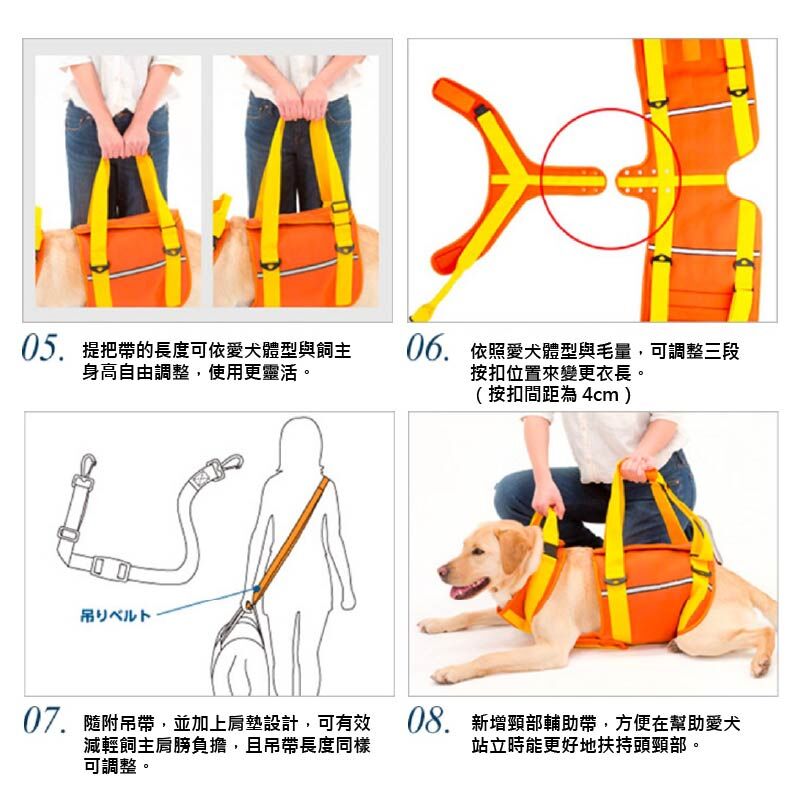 05. 提把帶的長度可依愛犬體型與飼主身高自由調整，使用更靈活。

06. 依照愛犬體型與毛量，可調整三段按扣位置來變更衣長。
（按扣間距為 4cm）

吊りベルト

07. 隨附吊帶，並加上肩墊設計，可有效減輕飼主肩膀負擔，且吊帶長度同樣可調整。

08. 新增頸部輔助帶，方便在幫助愛犬站立時能更好地扶持頭頸部。