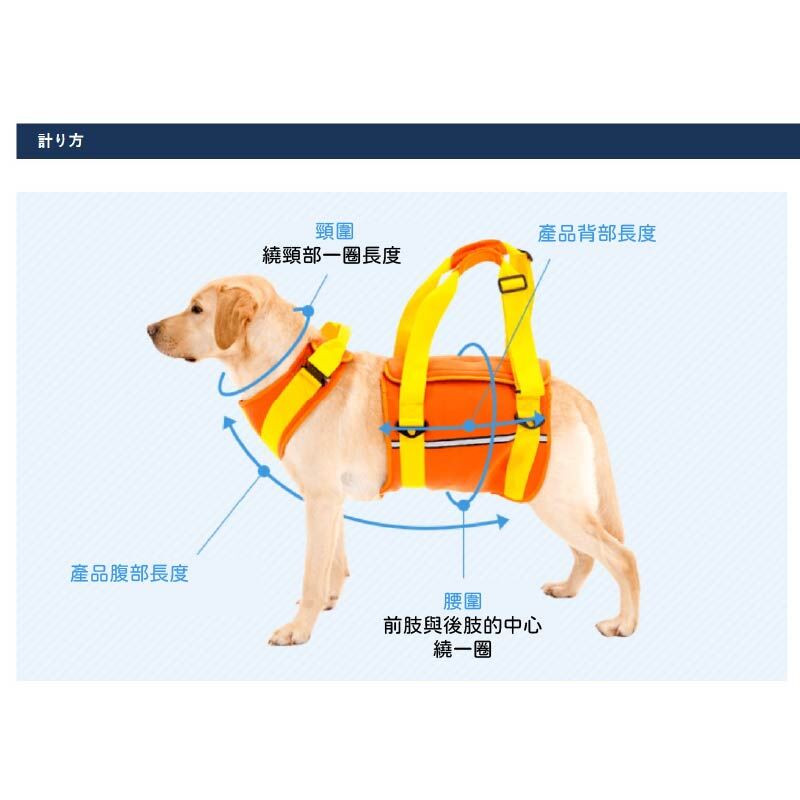 計り方

頸圍
繞頸部一圈長度

產品背部長度

產品腹部長度

腰圍
前肢與後肢的中心
繞一圈