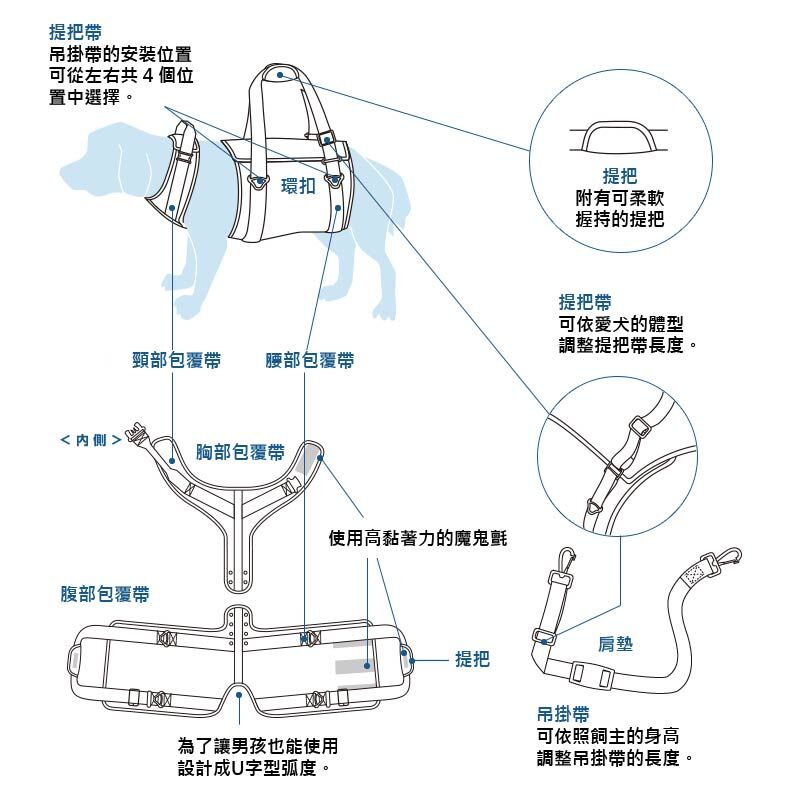 提把帶
吊掛帶的安裝位置可從左右共 4 個位置中選擇。

環扣

提把
附有可柔軟握持的提把

提把帶
可依愛犬的體型調整提把帶長度。

頸部包覆帶

腰部包覆帶

< 內側 >

胸部包覆帶

使用高黏著力的魔鬼氈

腹部包覆帶

提把

肩墊

吊掛帶
可依照飼主的身高調整吊掛帶的長度。

為了讓男孩也能使用設計成U字型弧度。