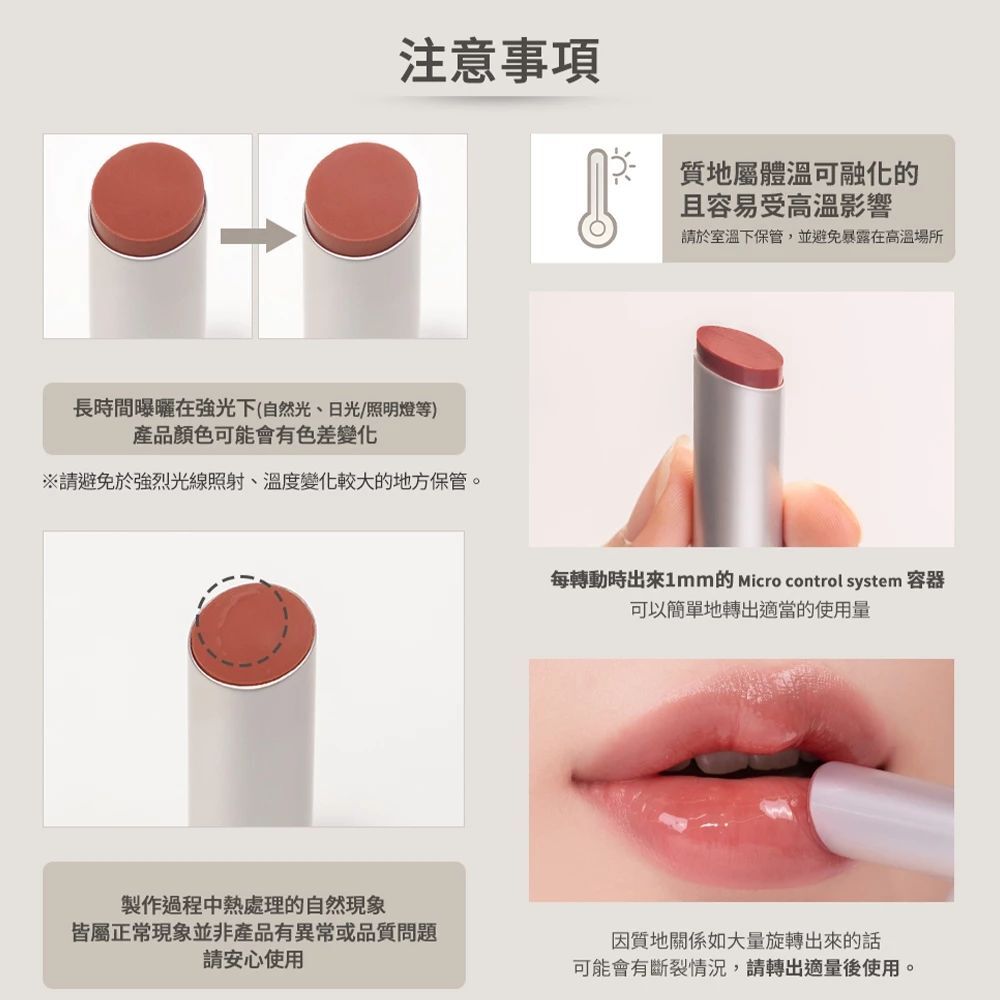 注意事項

長時間曝曬在強光下(自然光、日光/照明燈等)
產品顏色可能會有色差變化

※請避免於強烈光線照射、溫度變化較大的地方保管。

製作過程中熱處理的自然現象
皆屬正常現象並非產品有異常或品質問題
請安心使用

質地屬體溫可融化的
且容易受高溫影響
請於室溫下保管，並避免暴露在高溫場所

每轉動時出來1mm的 Micro control system 容器
可以簡單地轉出適當的使用量

因質地關係如大量旋轉出來的話
可能會有斷裂情況，請轉出適量後使用。