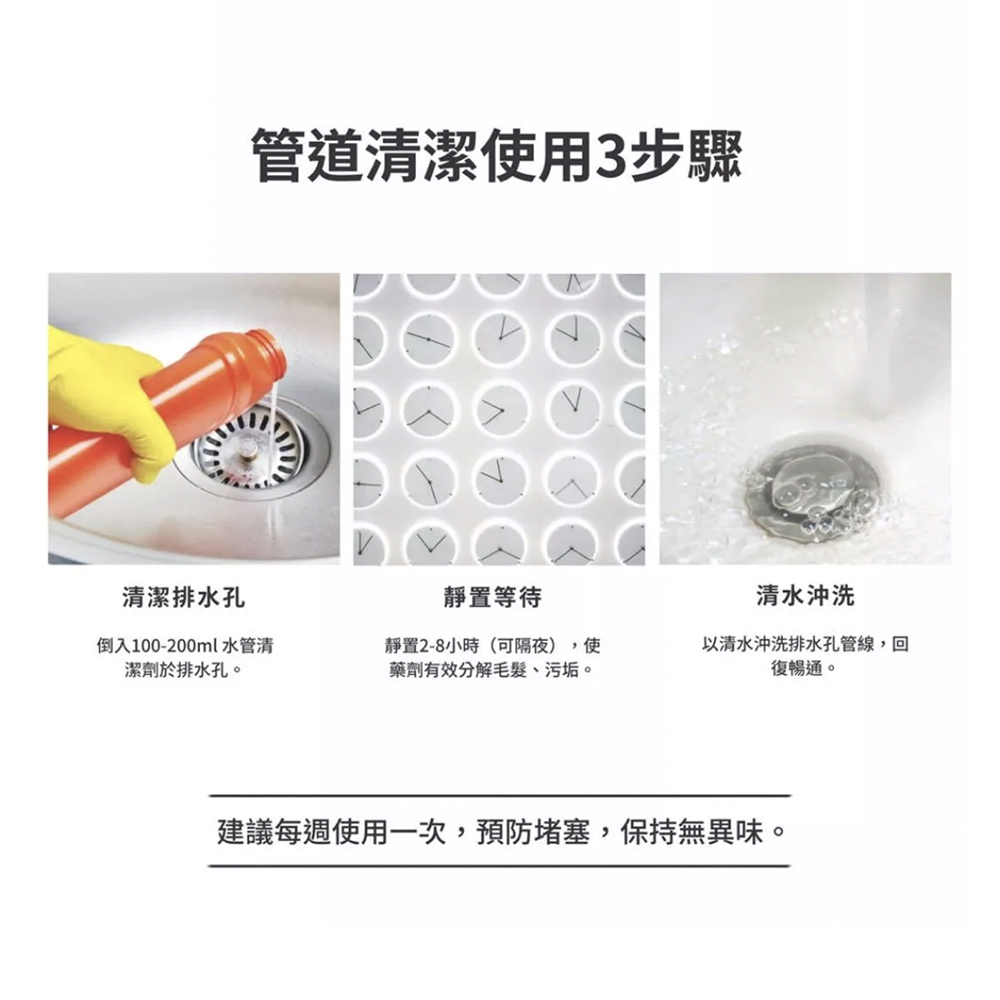 管道清潔使用3步驟

清潔排水孔

倒入100-200ml 水管清潔劑於排水孔。

靜置等待

靜置2-8小時（可隔夜），使藥劑有效分解毛髮、污垢。

清水沖洗

以清水沖洗排水孔管線，回復暢通。

建議每週使用一次，預防堵塞，保持無異味。