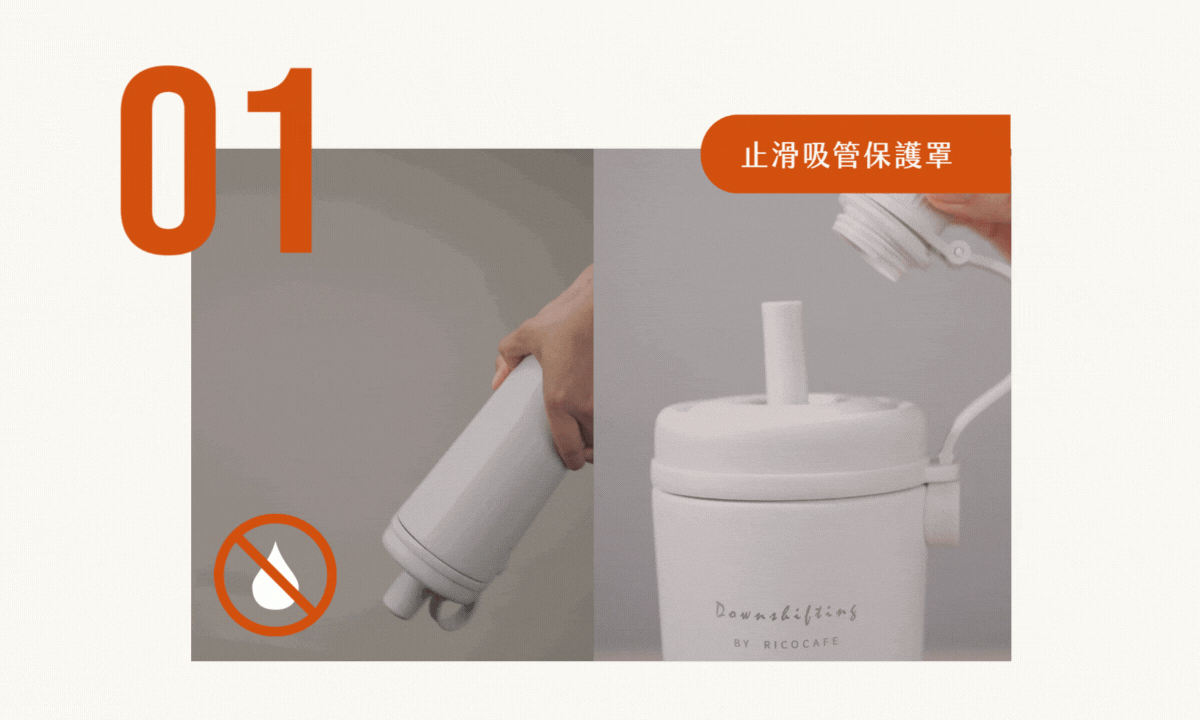 01

止滑吸管保護罩

Downshifting
BY RICOCAFE