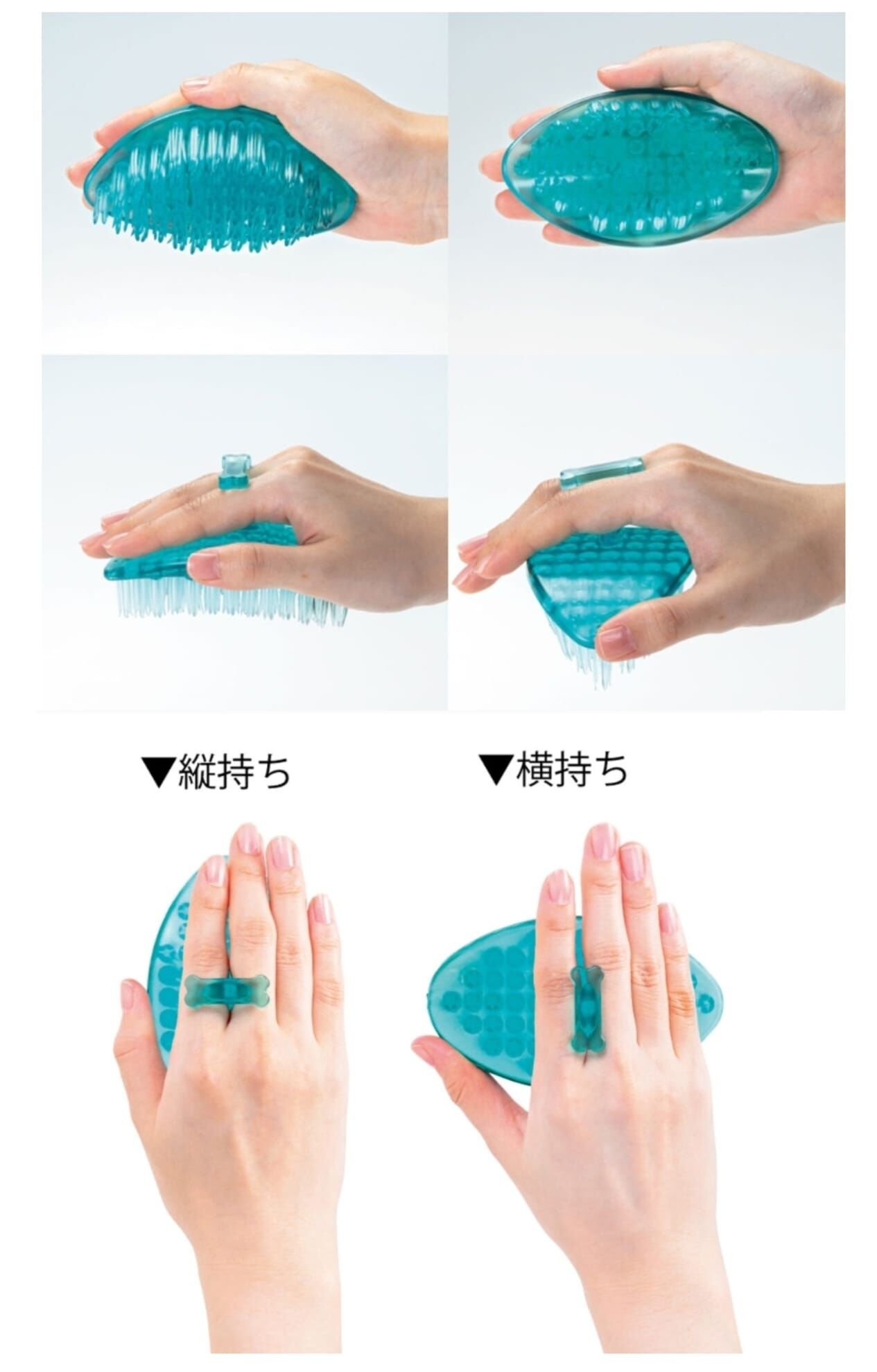 ▼縦持ち

▼横持ち