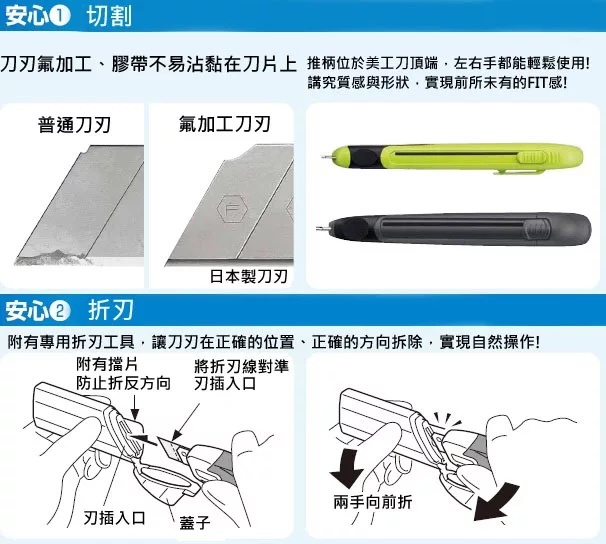 安心❶ 切割

刀刃氟加工、膠帶不易沾黏在刀片上

推柄位於美工刀頂端，左右手都能輕鬆使用!
講究質感與形狀，實現前所未有的FIT感!

普通刀刃

氟加工刀刃

日本製刀刃

安心❷ 折刃

附有專用折刃工具，讓刀刃在正確的位置、正確的方向拆除，實現自然操作!

附有擋片
防止折反方向

將折刃線對準
刃插入口

刃插入口

蓋子

兩手向前折