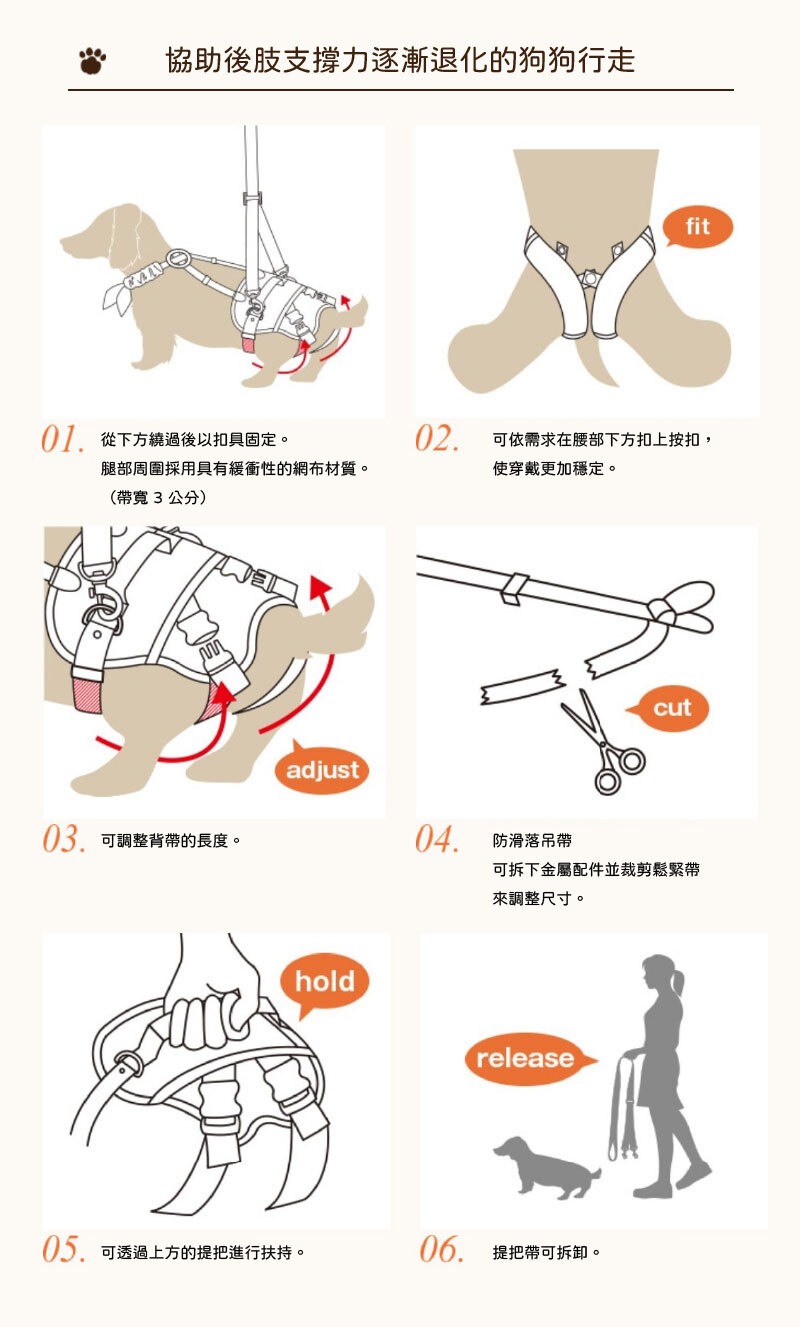 協助後肢支撐力逐漸退化的狗狗行走

fit

01. 從下方繞過後以扣具固定。
腿部周圍採用具有緩衝性的網布材質。
（帶寬 3 公分）

02. 可依需求在腰部下方扣上按扣，
使穿戴更加穩定。

adjust

cut

03. 可調整背帶的長度。

04. 防滑落吊帶
可拆下金屬配件並裁剪鬆緊帶
來調整尺寸。

hold

release

05. 可透過上方的提把進行扶持。

06. 提把帶可拆卸。