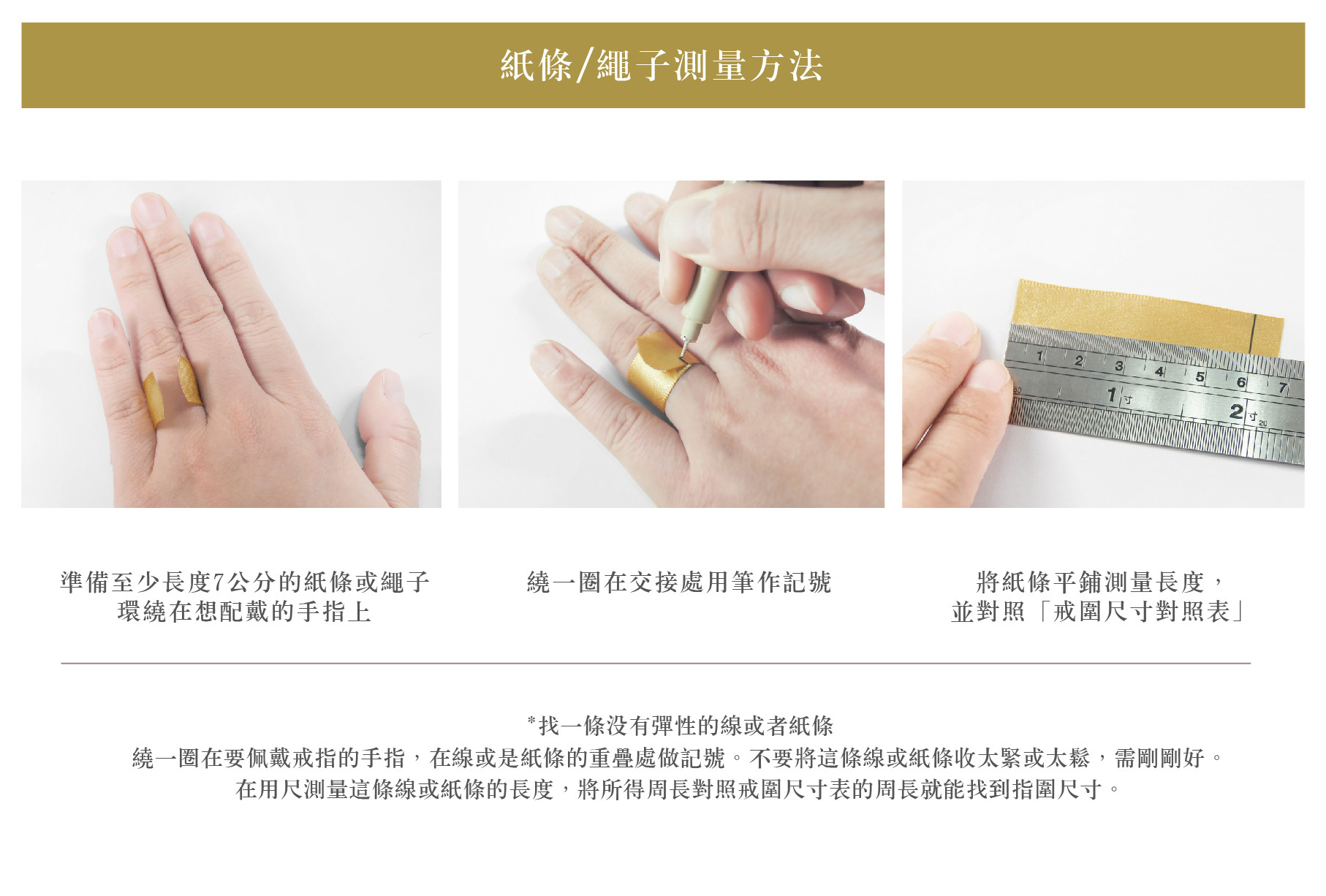 紙條/繩子測量方法

1 2 3 4 5 6 7
1寸 2寸

準備至少長度7公分的紙條或繩子
環繞在想配戴的手指上

繞一圈在交接處用筆作記號

將紙條平鋪測量長度，
並對照「戒圍尺寸對照表」

*找一條沒有彈性的線或者紙條
繞一圈在要佩戴戒指的手指，在線或是紙條的重疊處做記號。不要將這條線或紙條收太緊或太鬆，需剛剛好。
在用尺測量這條線或紙條的長度，將所得周長對照戒圍尺寸表的周長就能找到指圍尺寸。