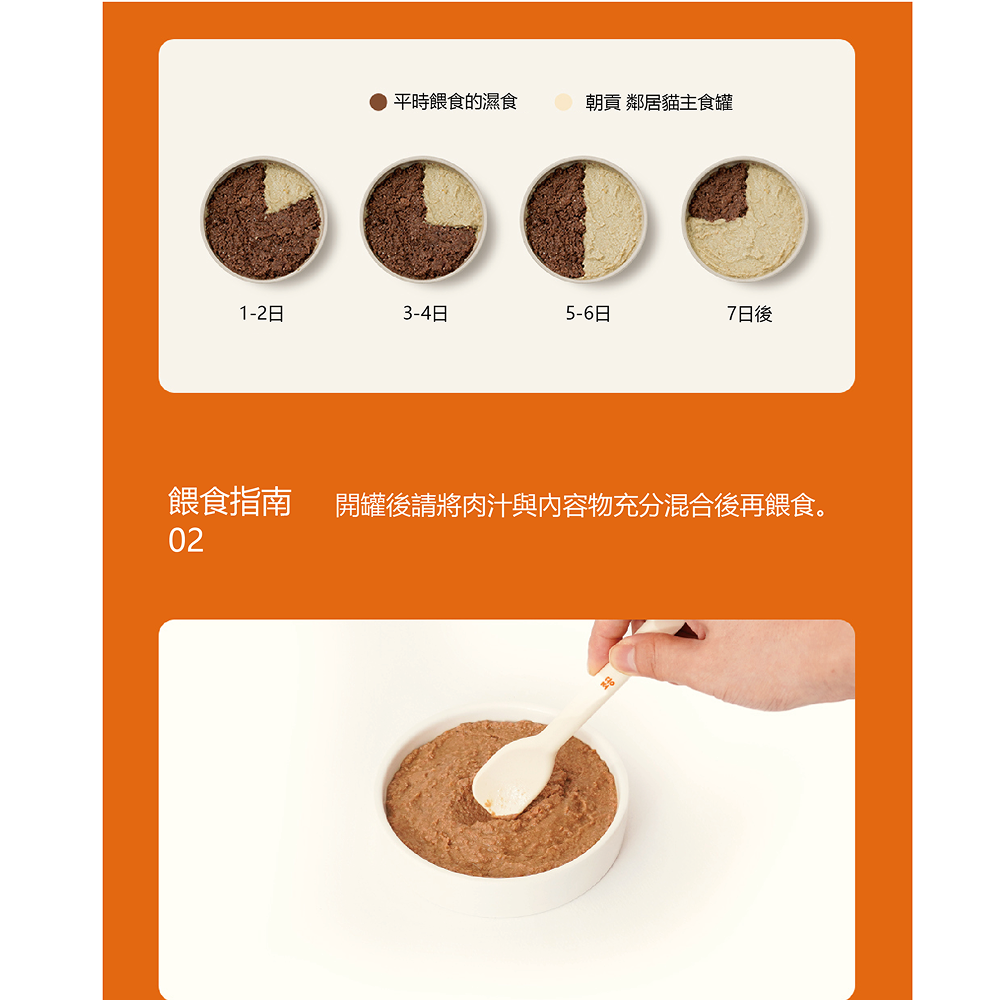 平時餵食的濕食
朝貢 鄰居貓主食罐

1-2日
3-4日
5-6日
7日後

餵食指南 02

開罐後請將肉汁與內容物充分混合後再餵食。