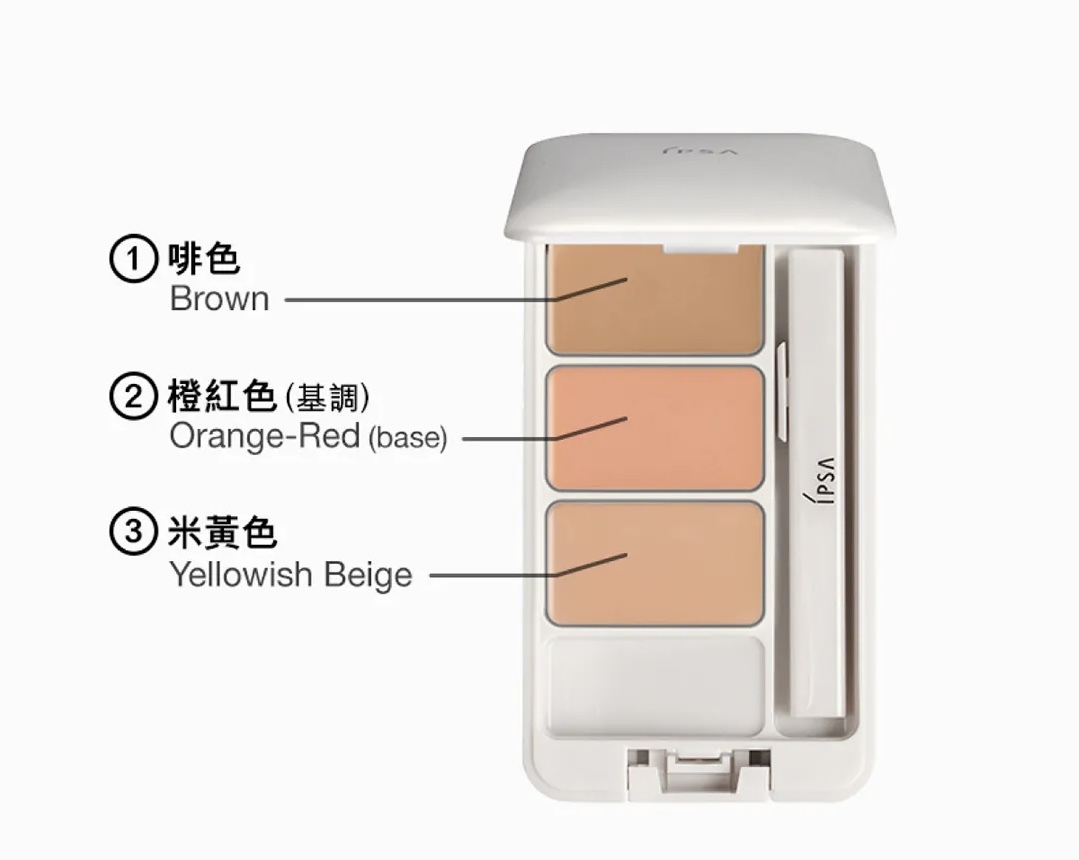 IPSA

① 啡色
Brown

② 橙紅色 (基調)
Orange-Red (base)

③ 米黃色
Yellowish Beige

IPSA