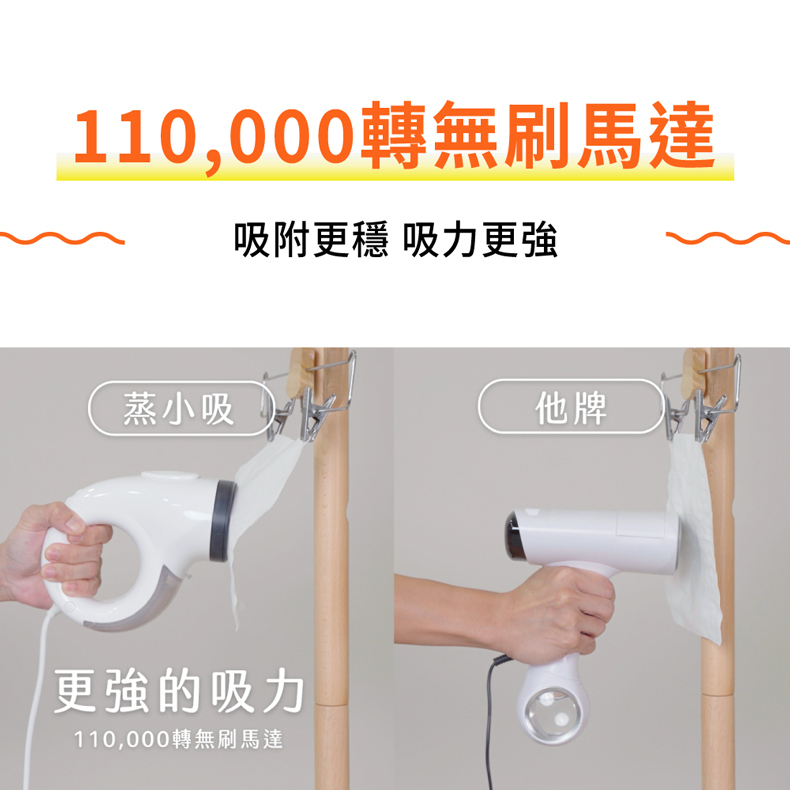 110,000轉無刷馬達

吸附更穩 吸力更強

蒸小吸

他牌

更強的吸力

110,000轉無刷馬達