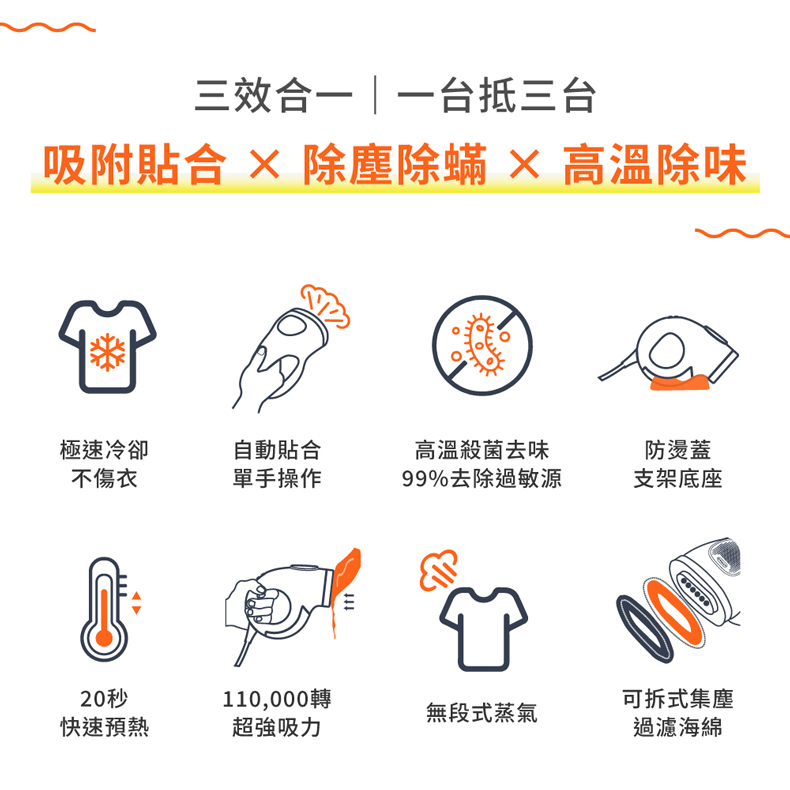 三效合一｜一台抵三台

吸附貼合 × 除塵除蟎 × 高溫除味

極速冷卻
不傷衣

自動貼合
單手操作

高溫殺菌去味
99%去除過敏源

防燙蓋
支架底座

20秒
快速預熱

110,000轉
超強吸力

無段式蒸氣

可拆式集塵
過濾海綿