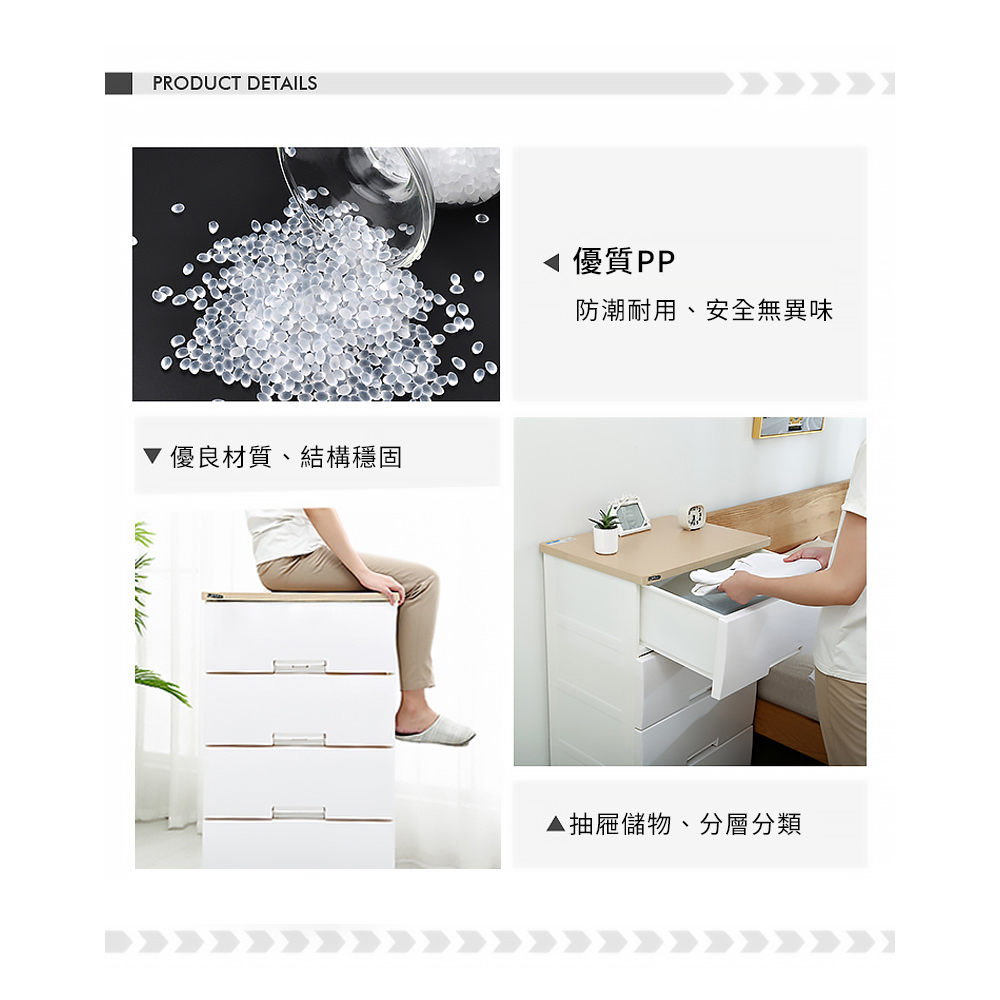 PRODUCT DETAILS

◀ 優質PP

防潮耐用、安全無異味

▼ 優良材質、結構穩固

▲抽屜儲物、分層分類