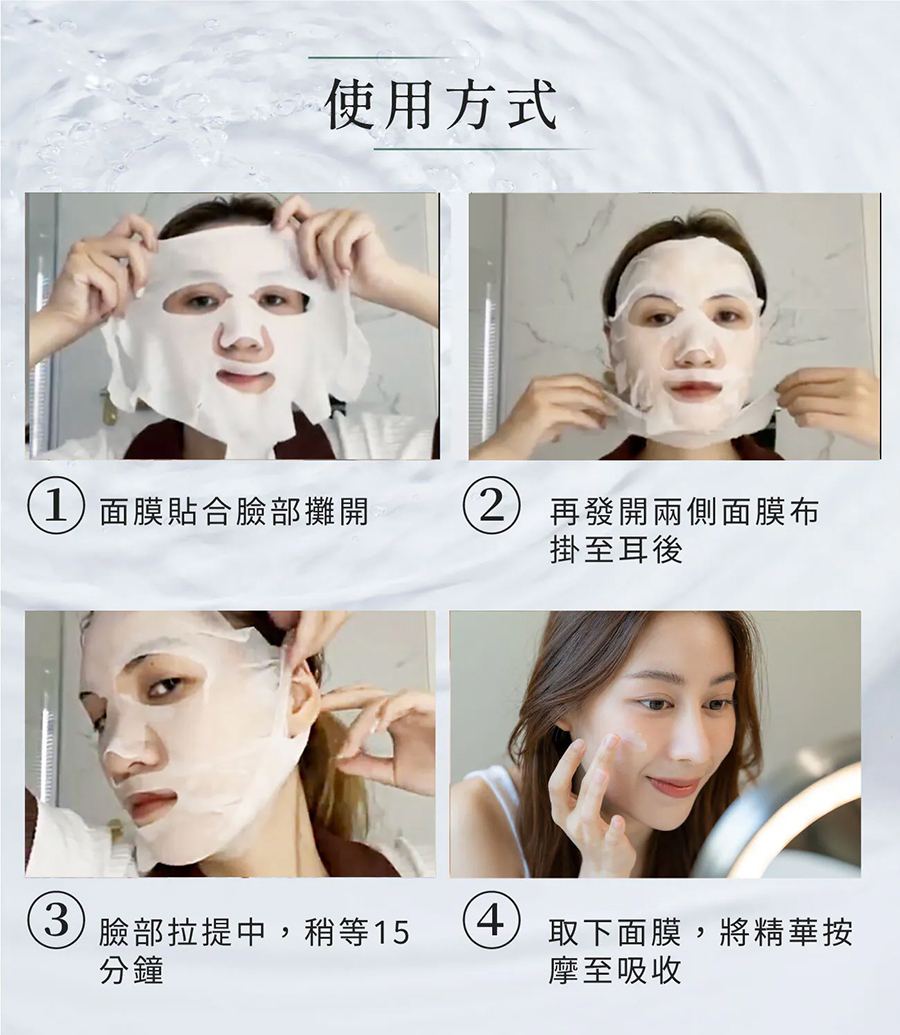 使用方式

① 面膜貼合臉部攤開

② 再發開兩側面膜布掛至耳後

③ 臉部拉提中，稍等15分鐘

④ 取下面膜，將精華按摩至吸收