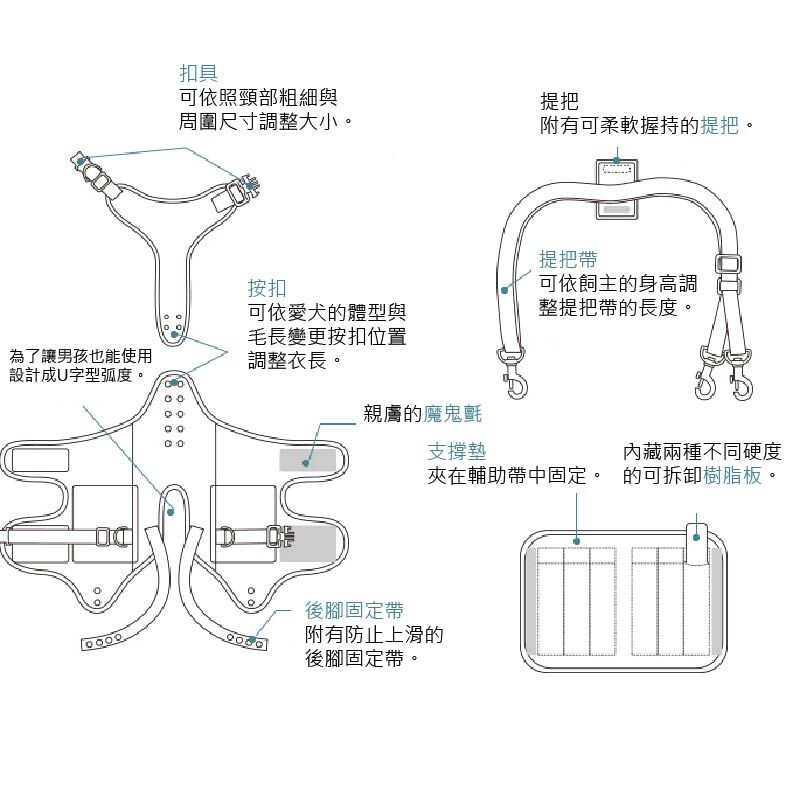 扣具
可依照頸部粗細與周圍尺寸調整大小。

提把
附有可柔軟握持的提把。

提把帶
可依飼主的身高調整提把帶的長度。

按扣
可依愛犬的體型與毛長變更按扣位置調整衣長。

為了讓男孩也能使用設計成U字型弧度。

親膚的魔鬼氈

支撐墊
夾在輔助帶中固定。

內藏兩種不同硬度的可拆卸樹脂板。

後腳固定帶
附有防止上滑的後腳固定帶。