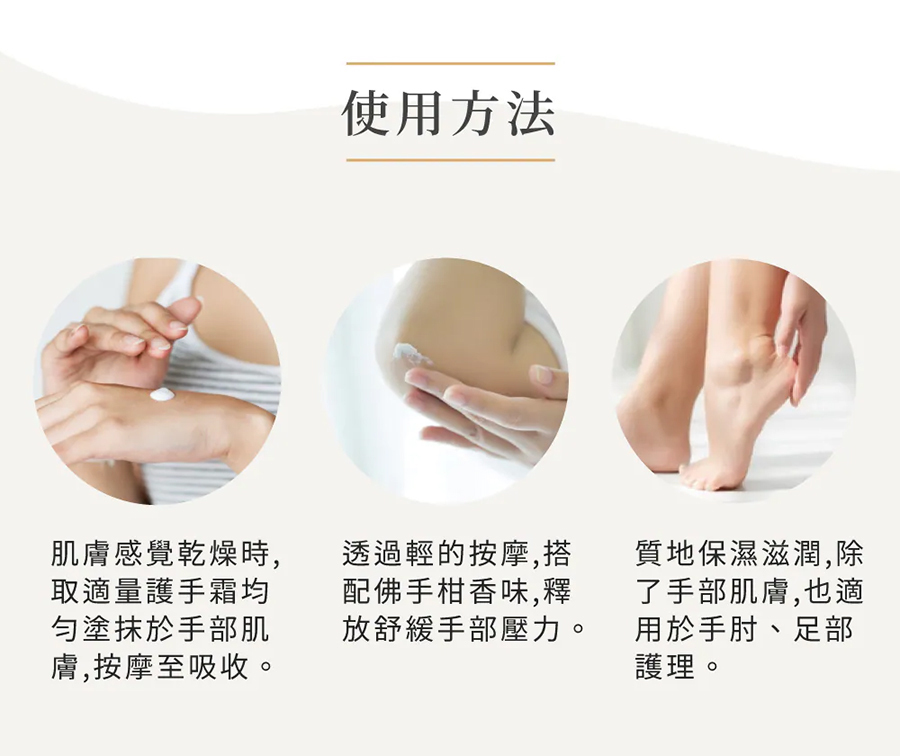 使用方法

肌膚感覺乾燥時,取適量護手霜均勻塗抹於手部肌膚,按摩至吸收。

透過輕的按摩,搭配佛手柑香味,釋放舒緩手部壓力。

質地保濕滋潤,除了手部肌膚,也適用於手肘、足部護理。