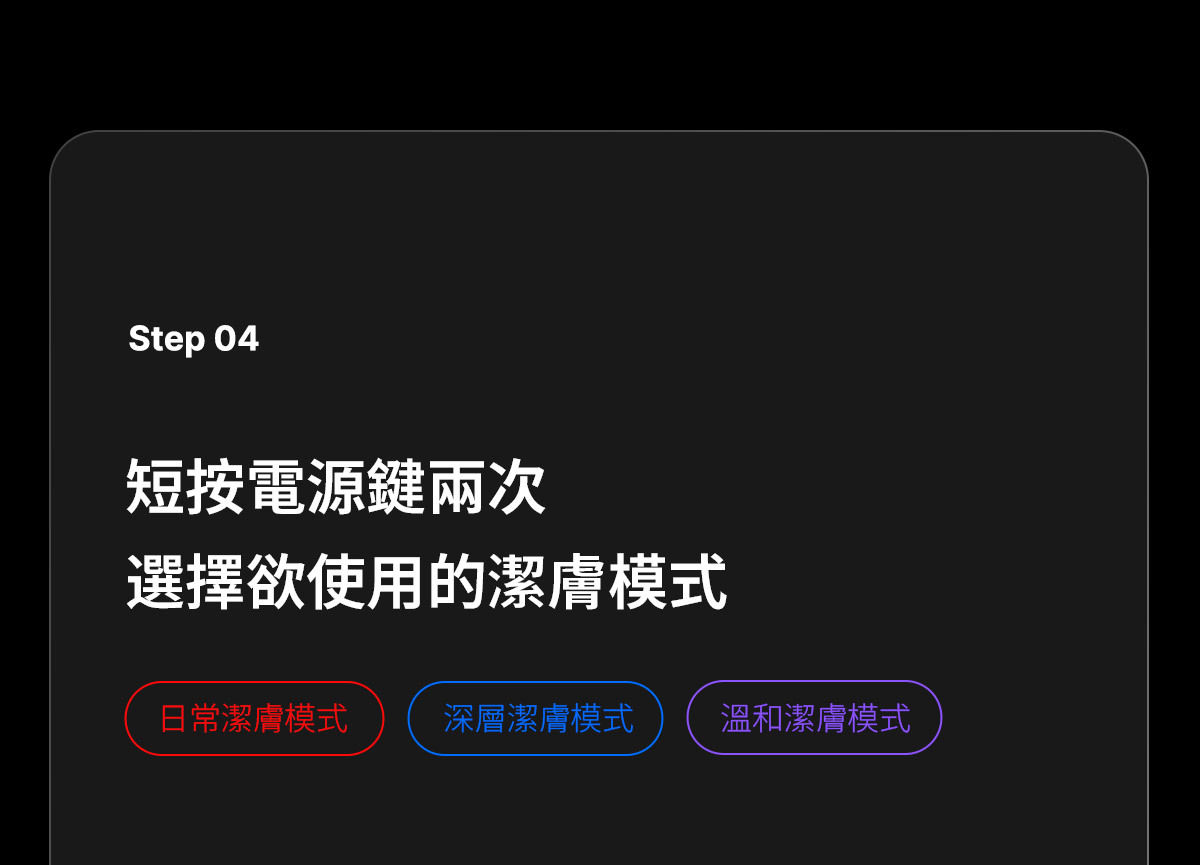 Step 04

短按電源鍵兩次
選擇欲使用的潔膚模式

日常潔膚模式

深層潔膚模式

溫和潔膚模式