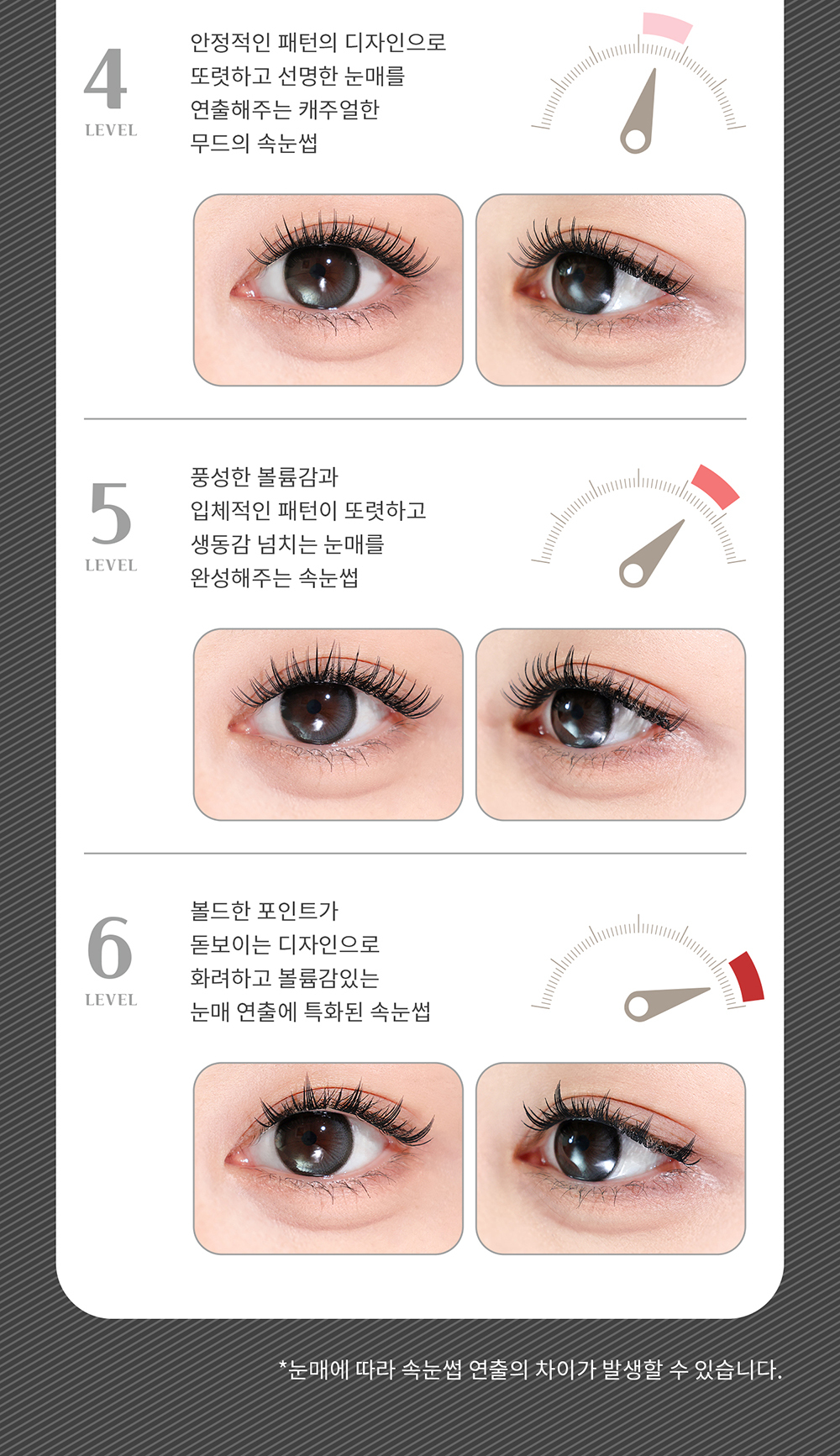 4
LEVEL

안정적인 패턴의 디자인으로
또렷하고 선명한 눈매를
연출해주는 캐주얼한
무드의 속눈썹

5
LEVEL

풍성한 볼륨감과
입체적인 패턴이 또렷하고
생동감 넘치는 눈매를
완성해주는 속눈썹

6
LEVEL

볼드한 포인트가
돋보이는 디자인으로
화려하고 볼륨감있는
눈매 연출에 특화된 속눈썹

*눈매에 따라 속눈썹 연출의 차이가 발생할 수 있습니다.