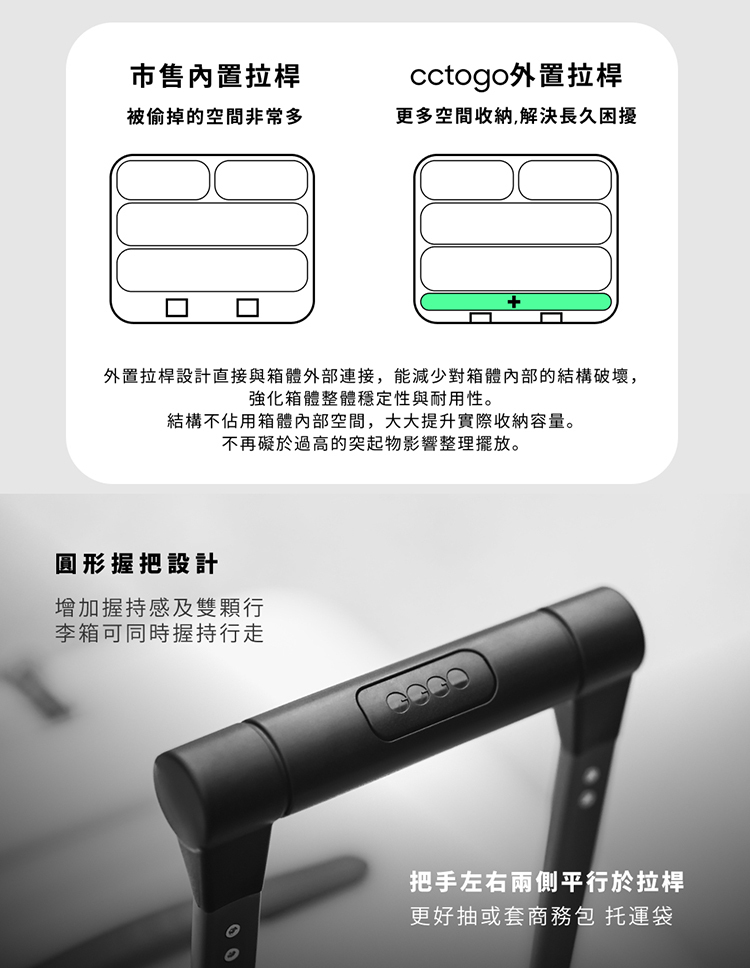 市售內置拉桿

被偷掉的空間非常多

cctogo外置拉桿

更多空間收納,解決長久困擾

+

外置拉桿設計直接與箱體外部連接，能減少對箱體內部的結構破壞，強化箱體整體穩定性與耐用性。
結構不佔用箱體內部空間，大大提升實際收納容量。
不再礙於過高的突起物影響整理擺放。

圓形握把設計

增加握持感及雙顆行李箱可同時握持行走

把手左右兩側平行於拉桿

更好抽或套商務包 托運袋