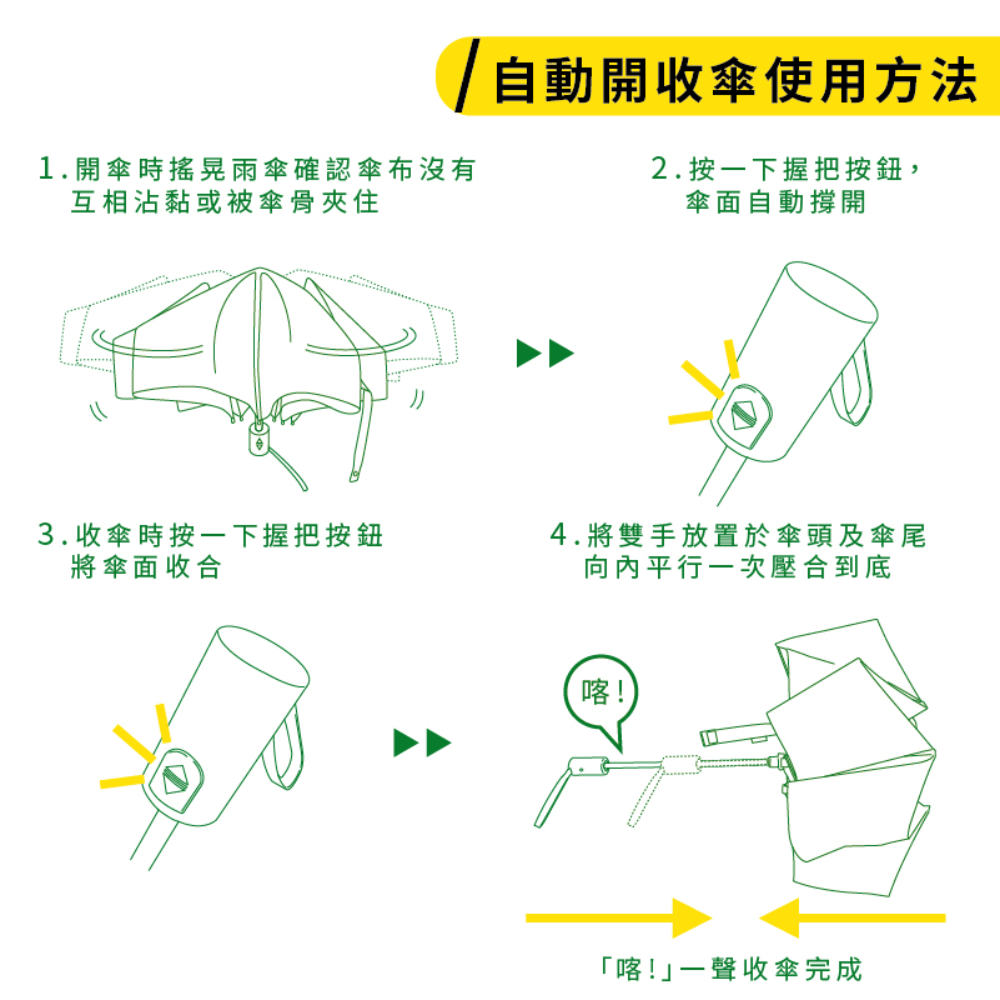 自動開收傘使用方法

1.開傘時搖晃雨傘確認傘布沒有互相沾黏或被傘骨夾住

2.按一下握把按鈕，傘面自動撐開

3.收傘時按一下握把按鈕將傘面收合

4.將雙手放置於傘頭及傘尾向內平行一次壓合到底

喀!

「喀!」一聲收傘完成