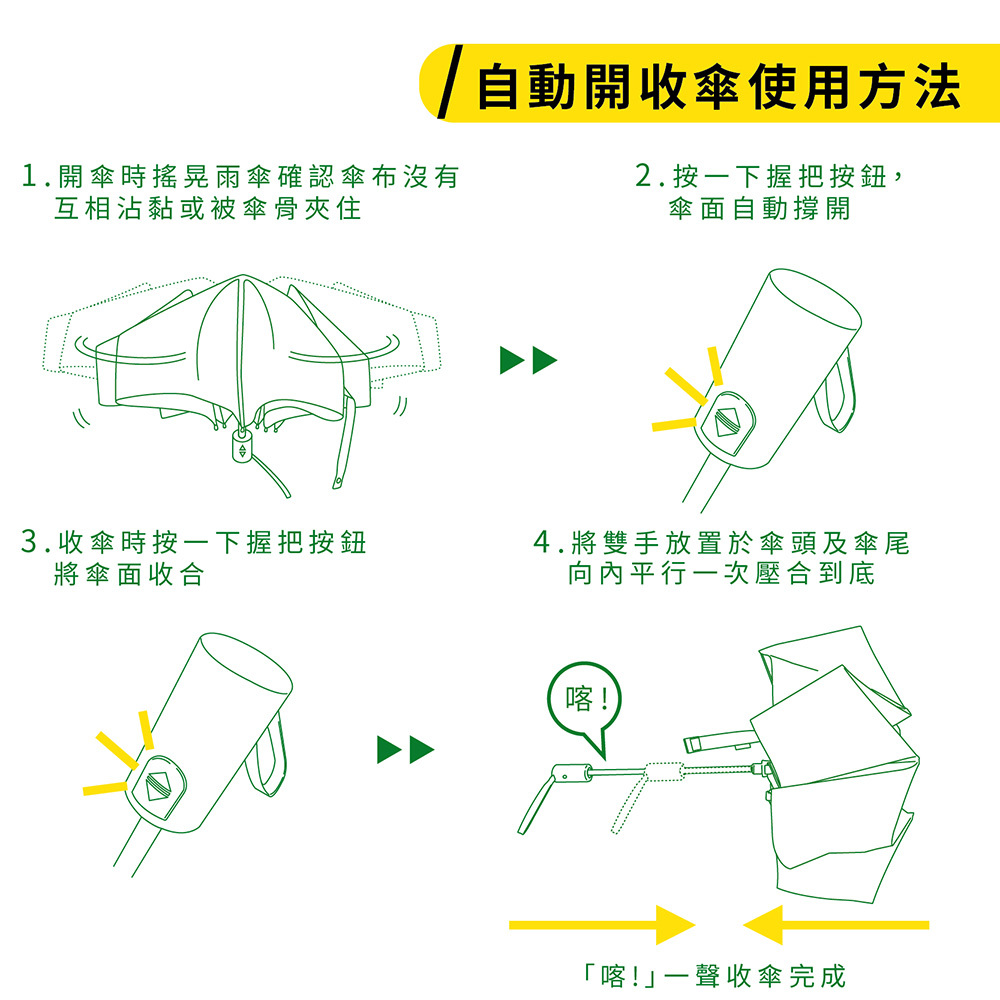 自動開收傘使用方法

1.開傘時搖晃雨傘確認傘布沒有互相沾黏或被傘骨夾住

2.按一下握把按鈕，傘面自動撐開

3.收傘時按一下握把按鈕將傘面收合

4.將雙手放置於傘頭及傘尾向內平行一次壓合到底

喀!

「喀!」一聲收傘完成